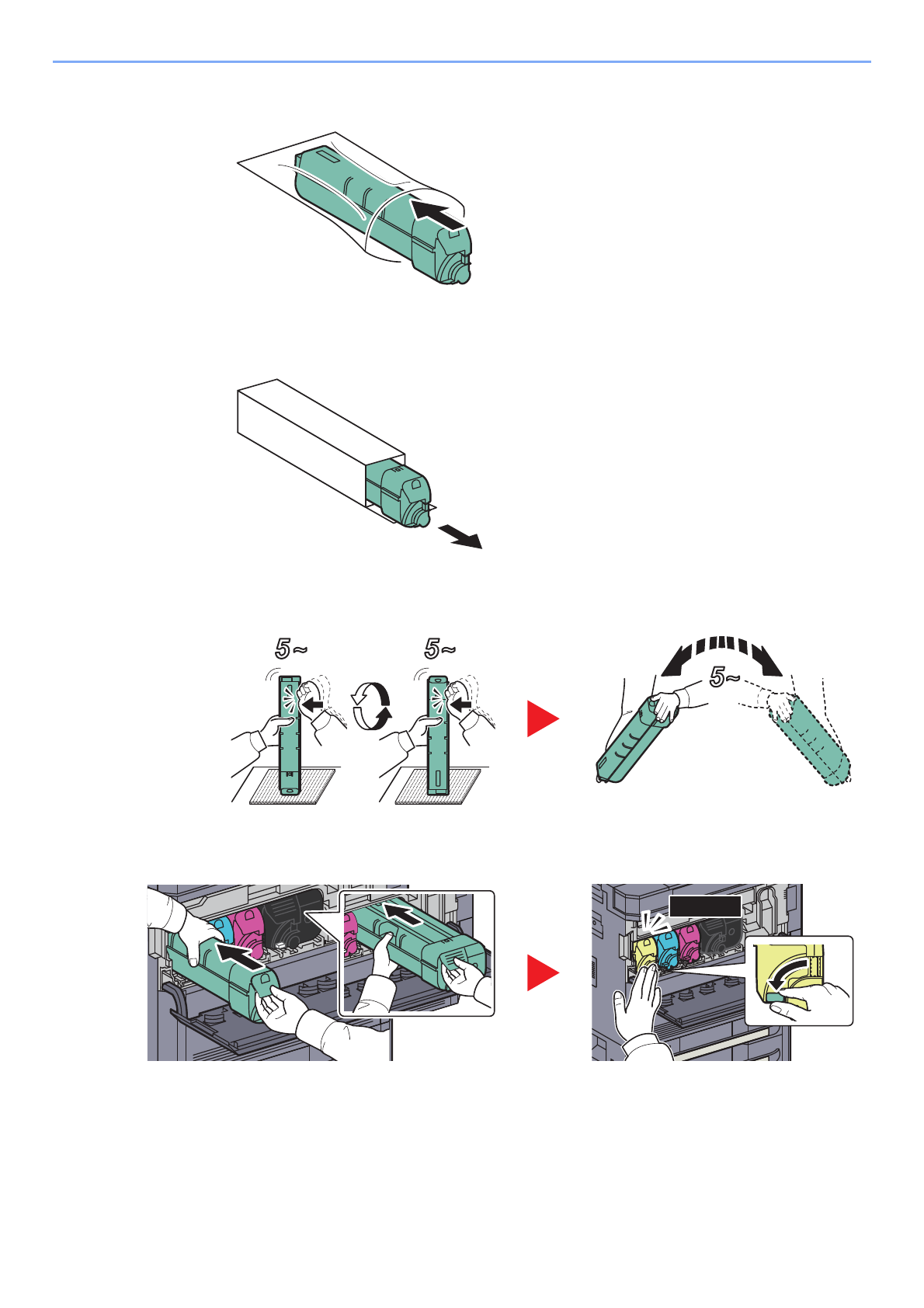 5~

5~

5~