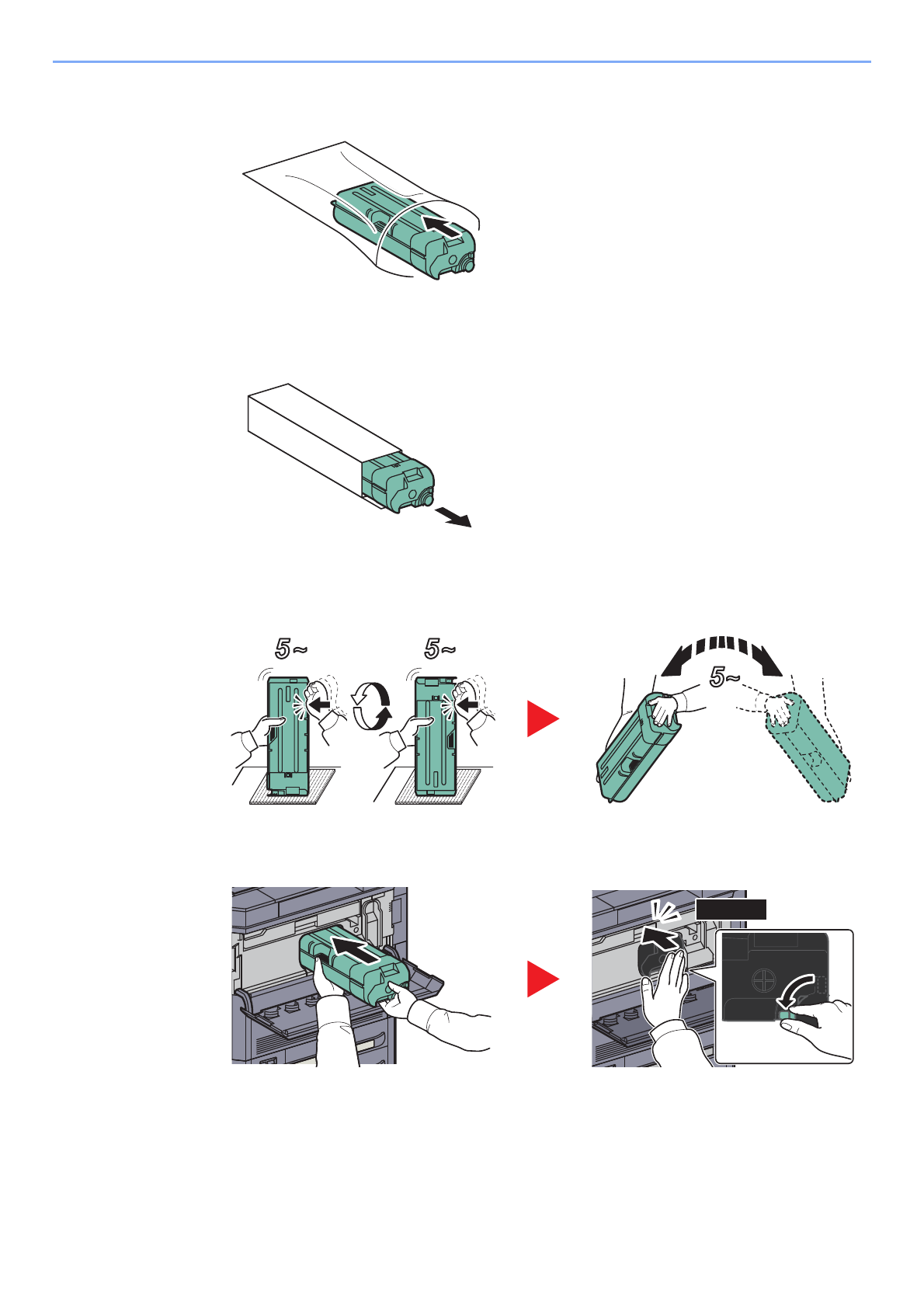 5~

5~

5~