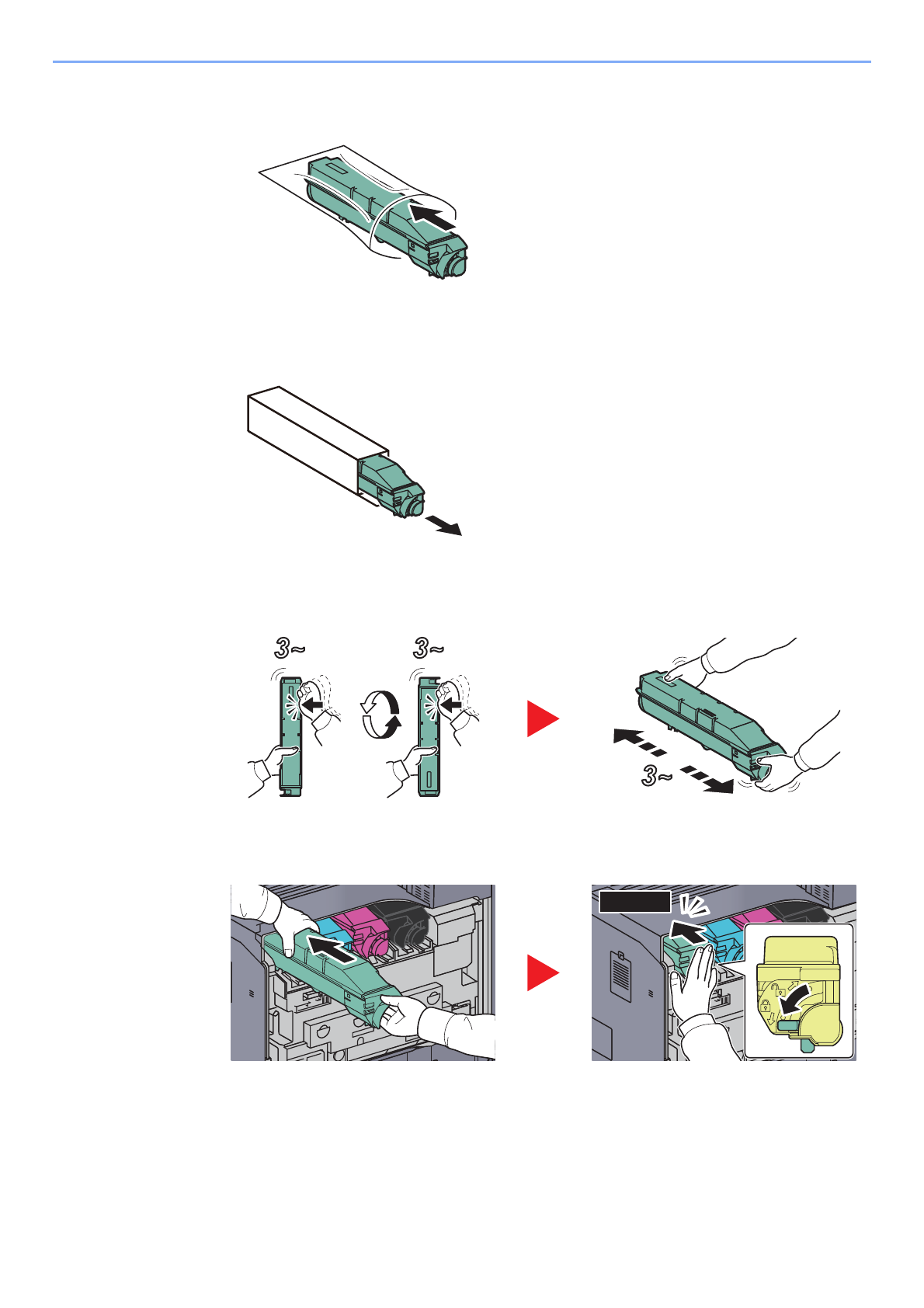 3~

3~

3~