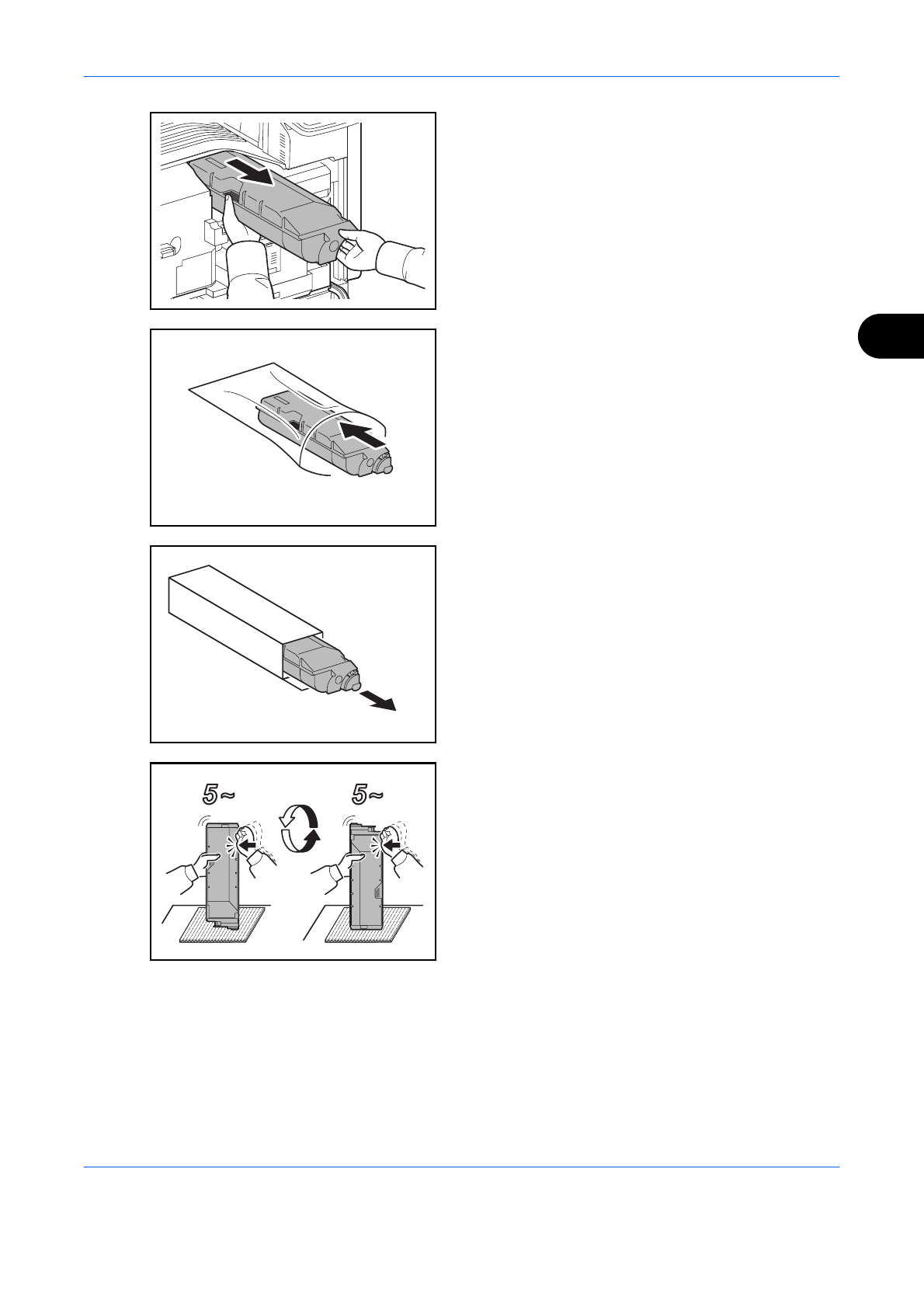 5~

5~