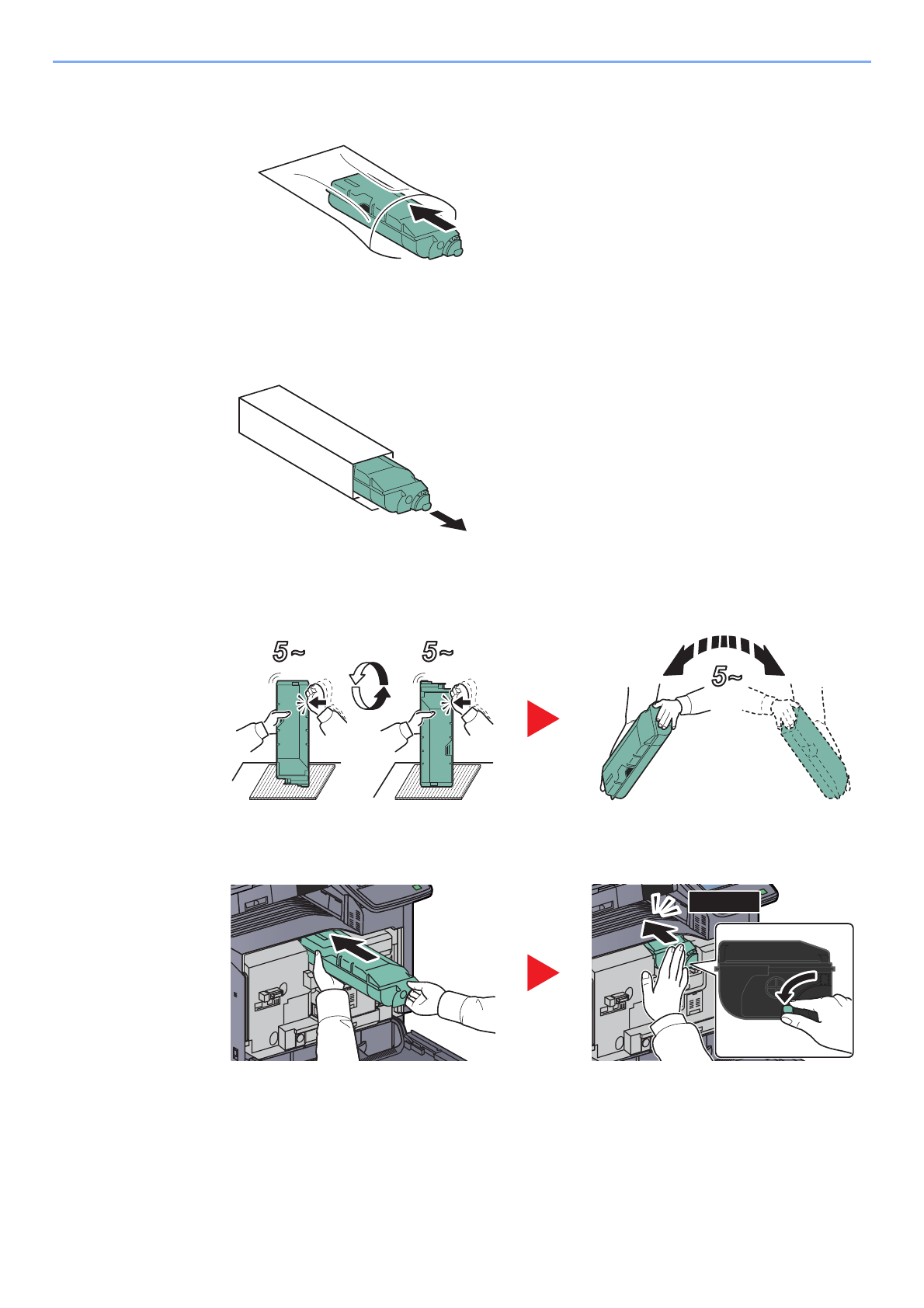 5~

5~

5~