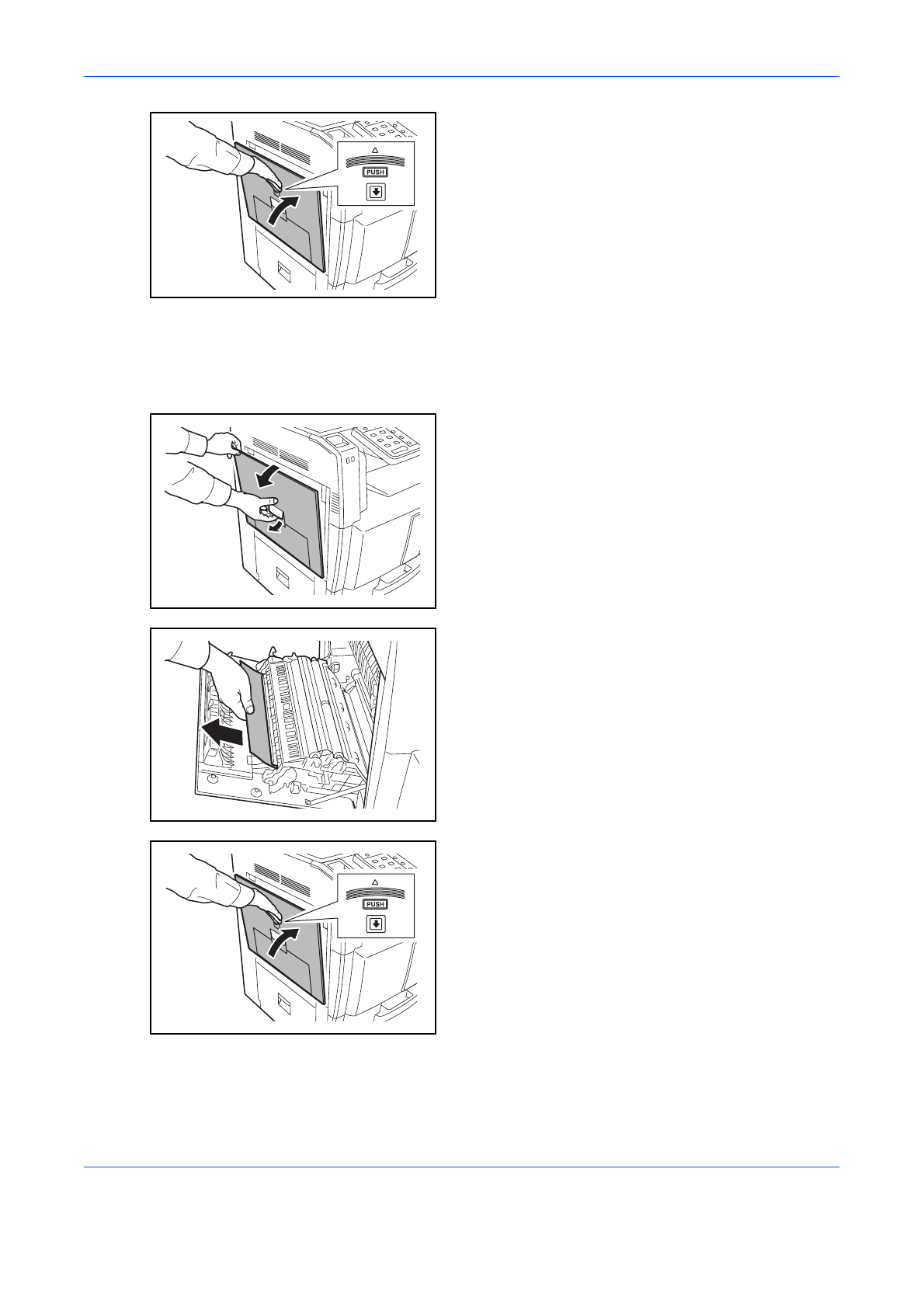 PUSH

PUSH