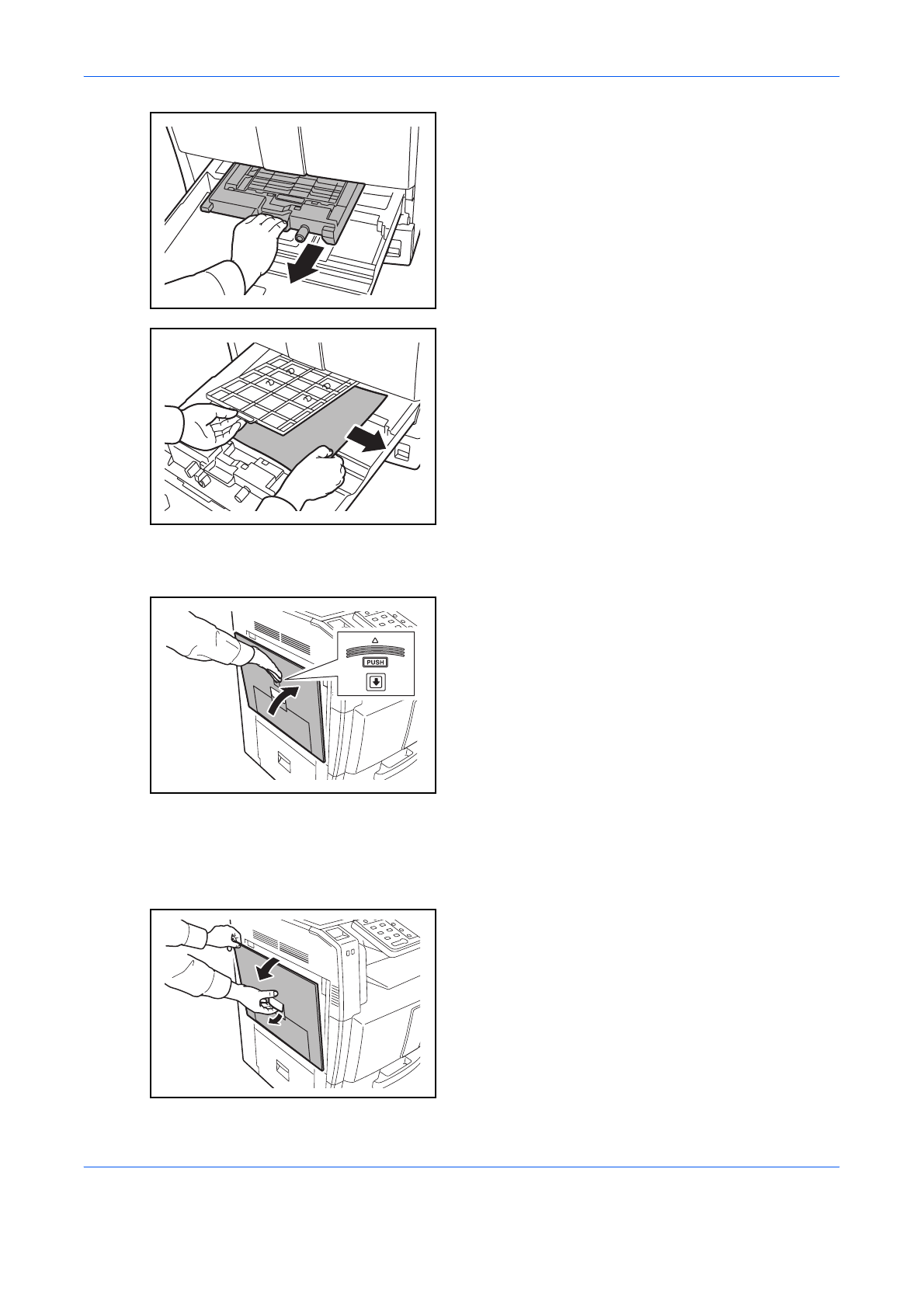 PUSH