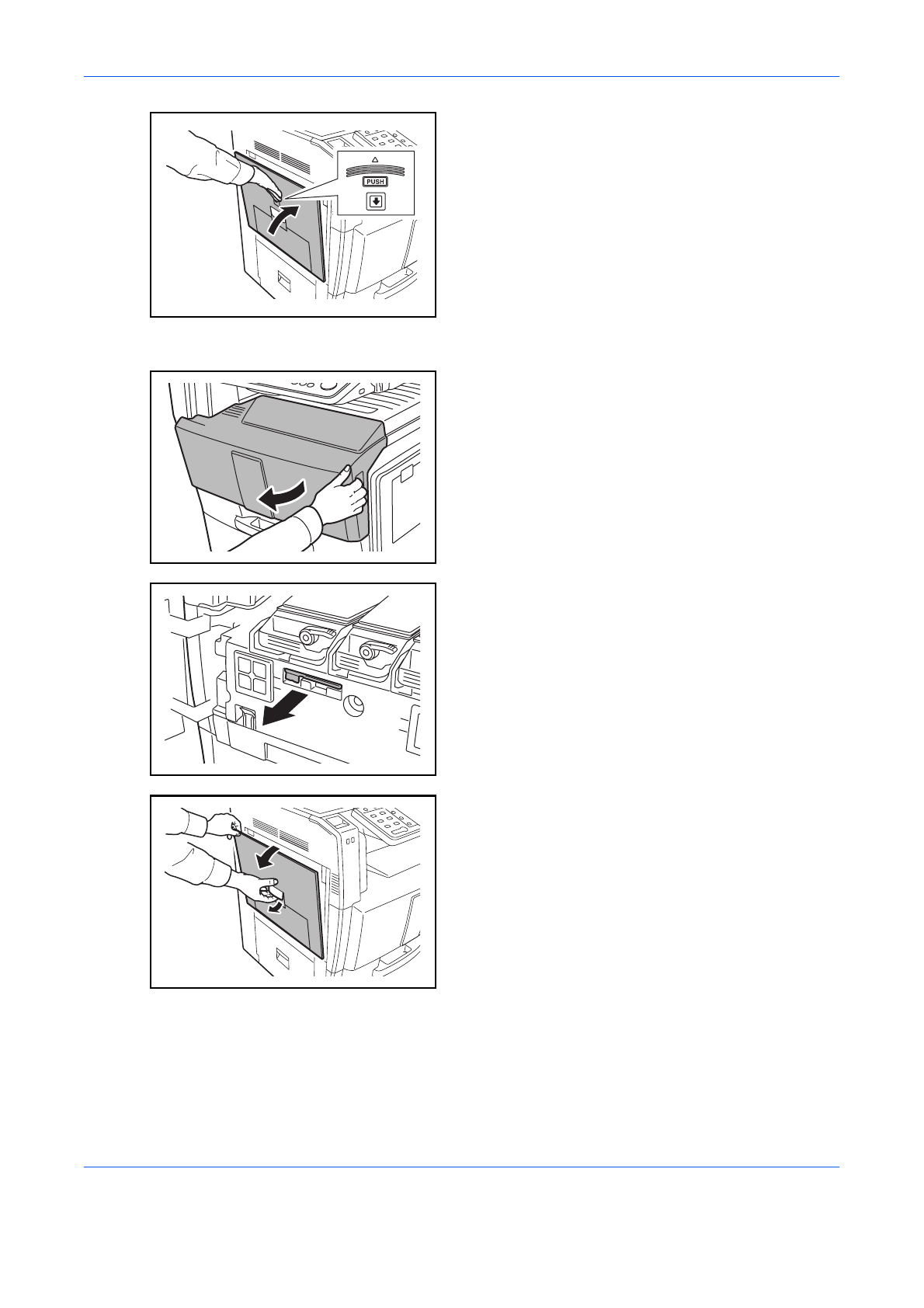 PUSH