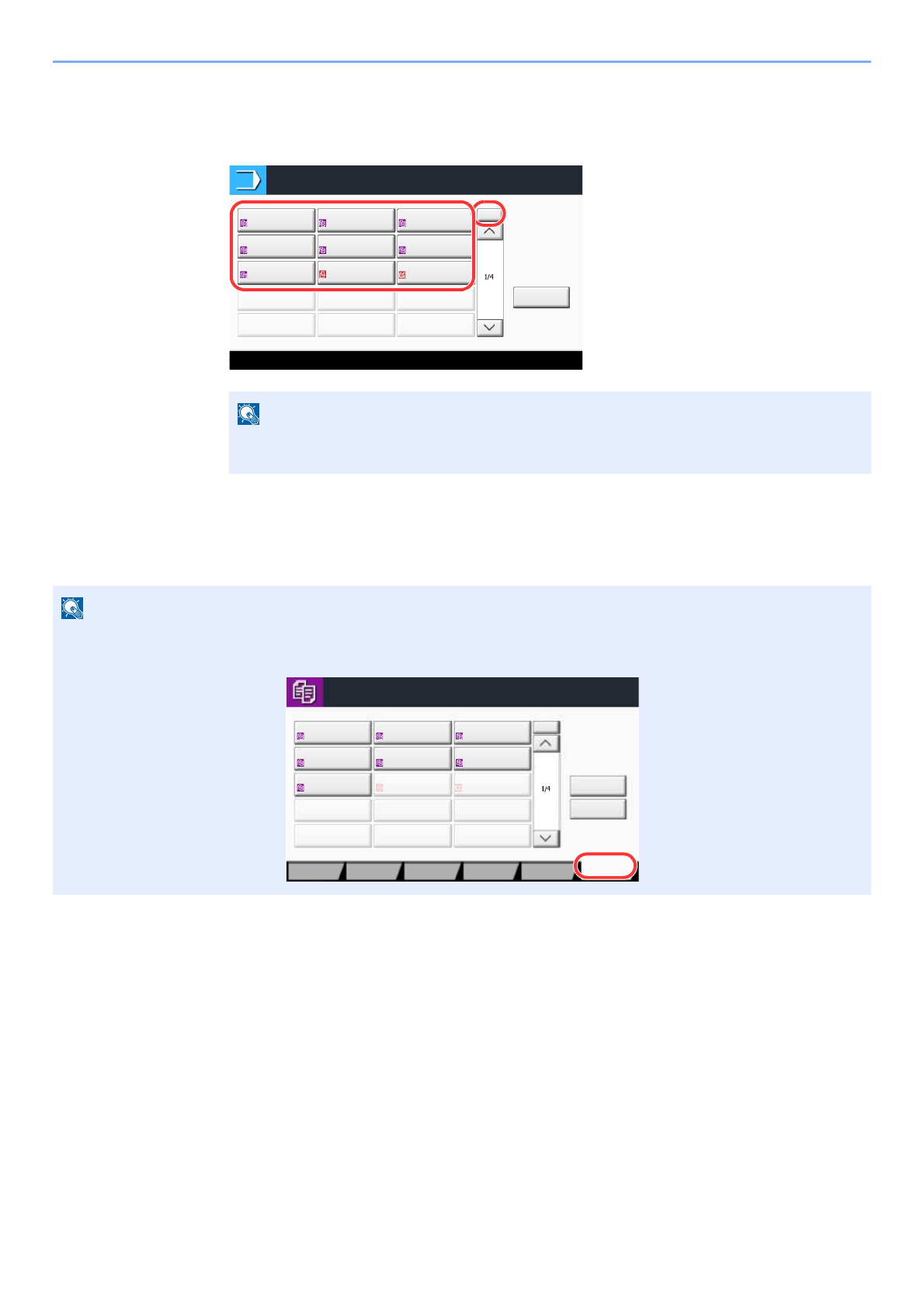 1/4

1/4