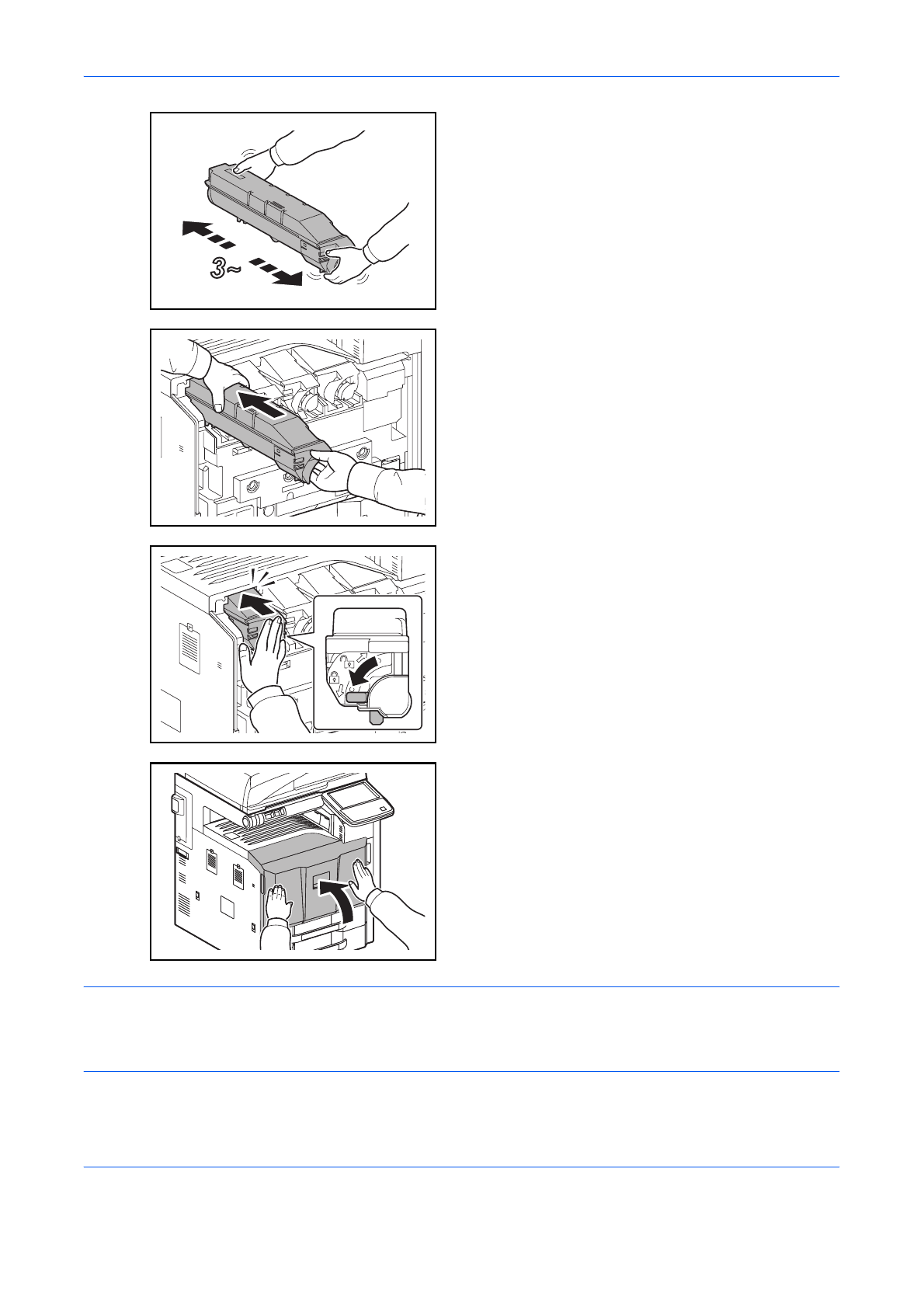 3~