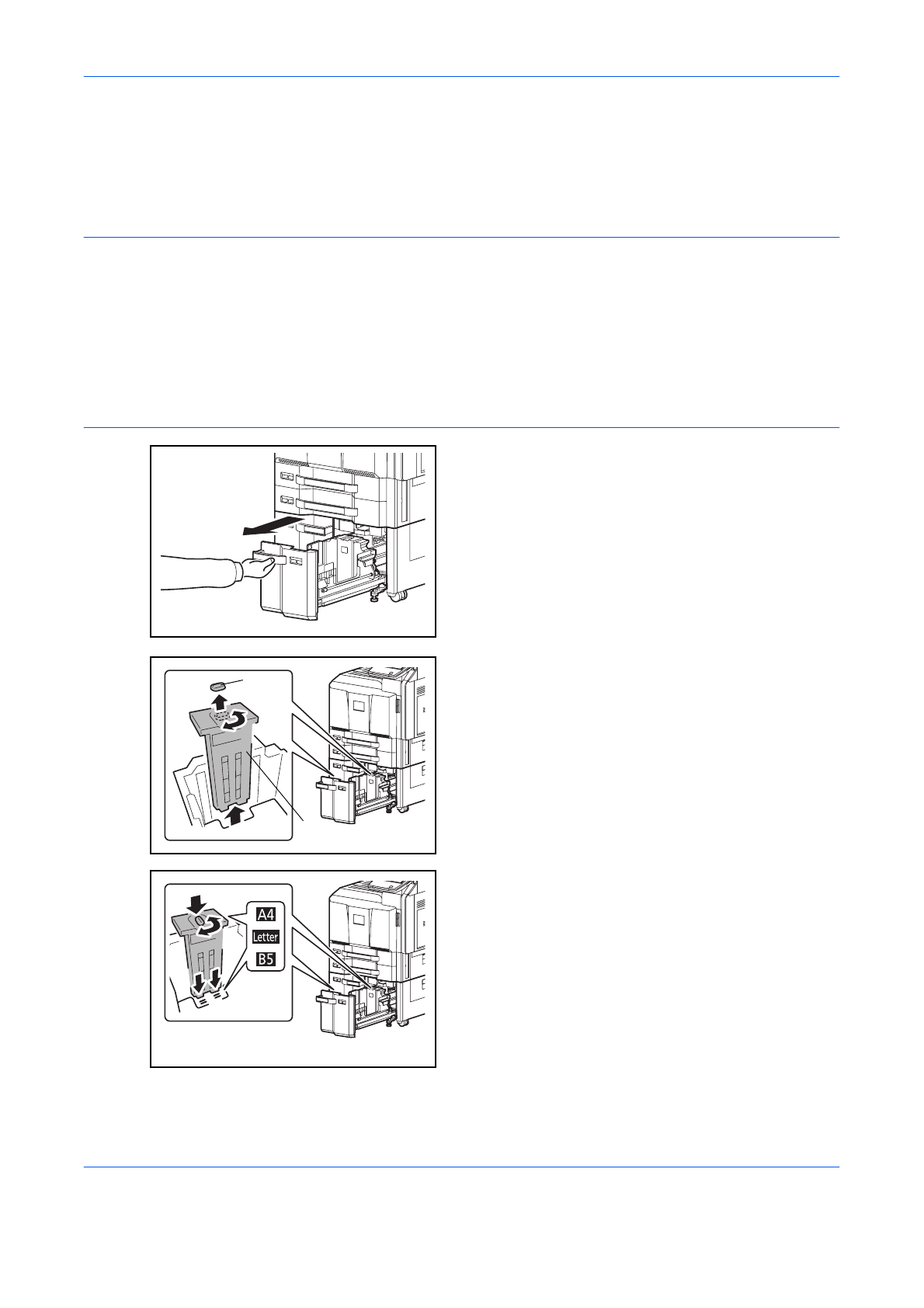 A4

Letter

B5