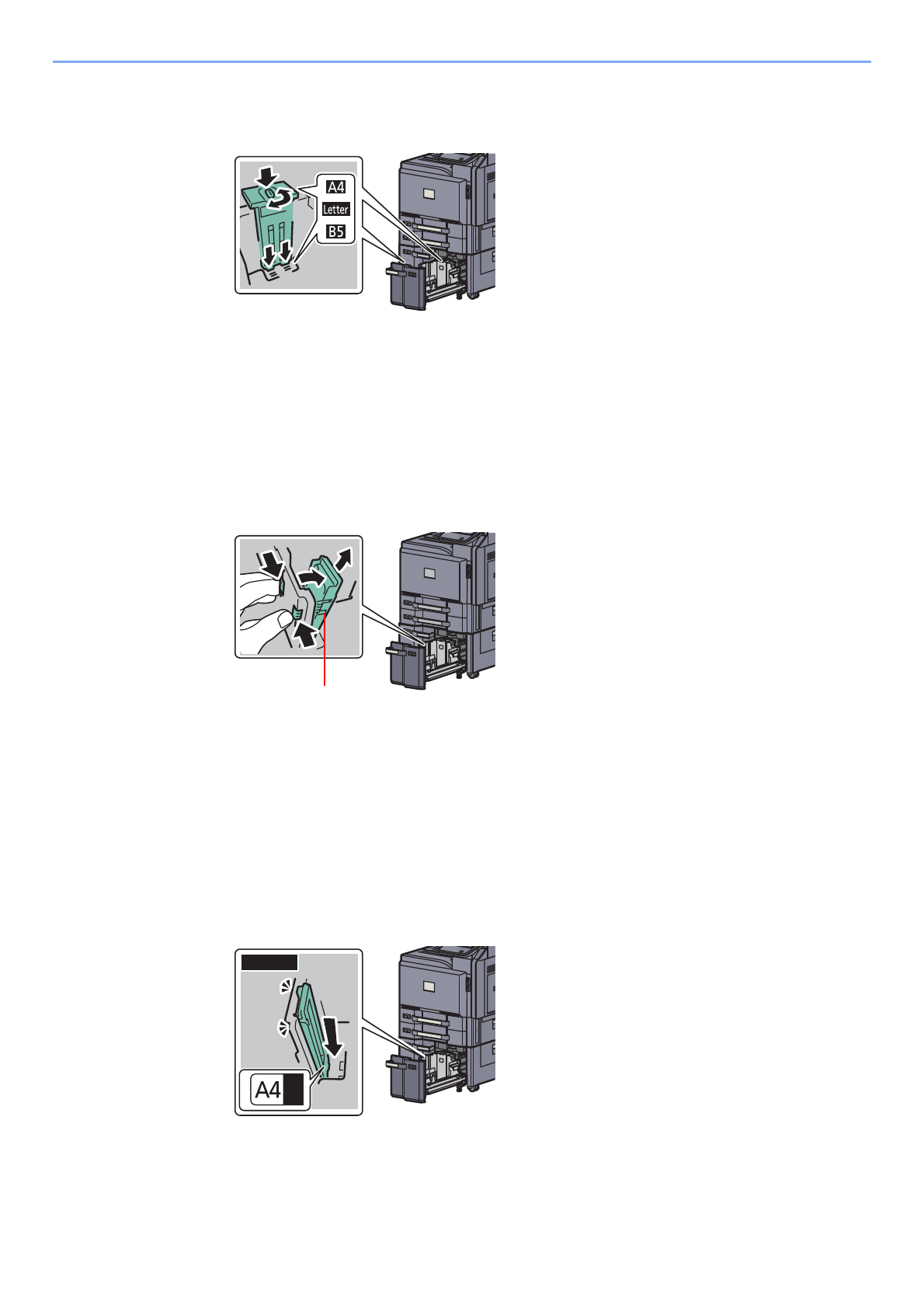 A4
Letter
B5

A4