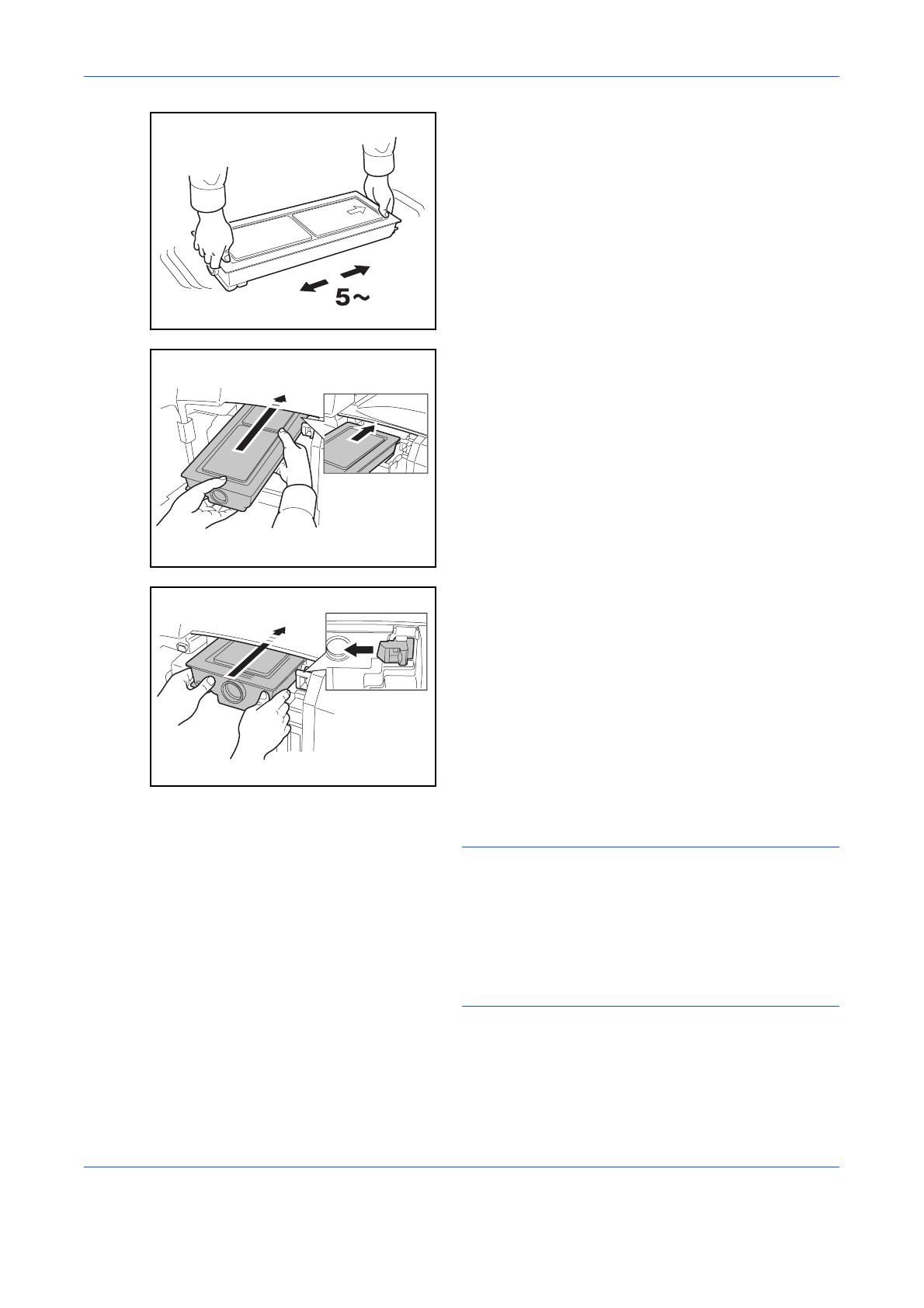 5～