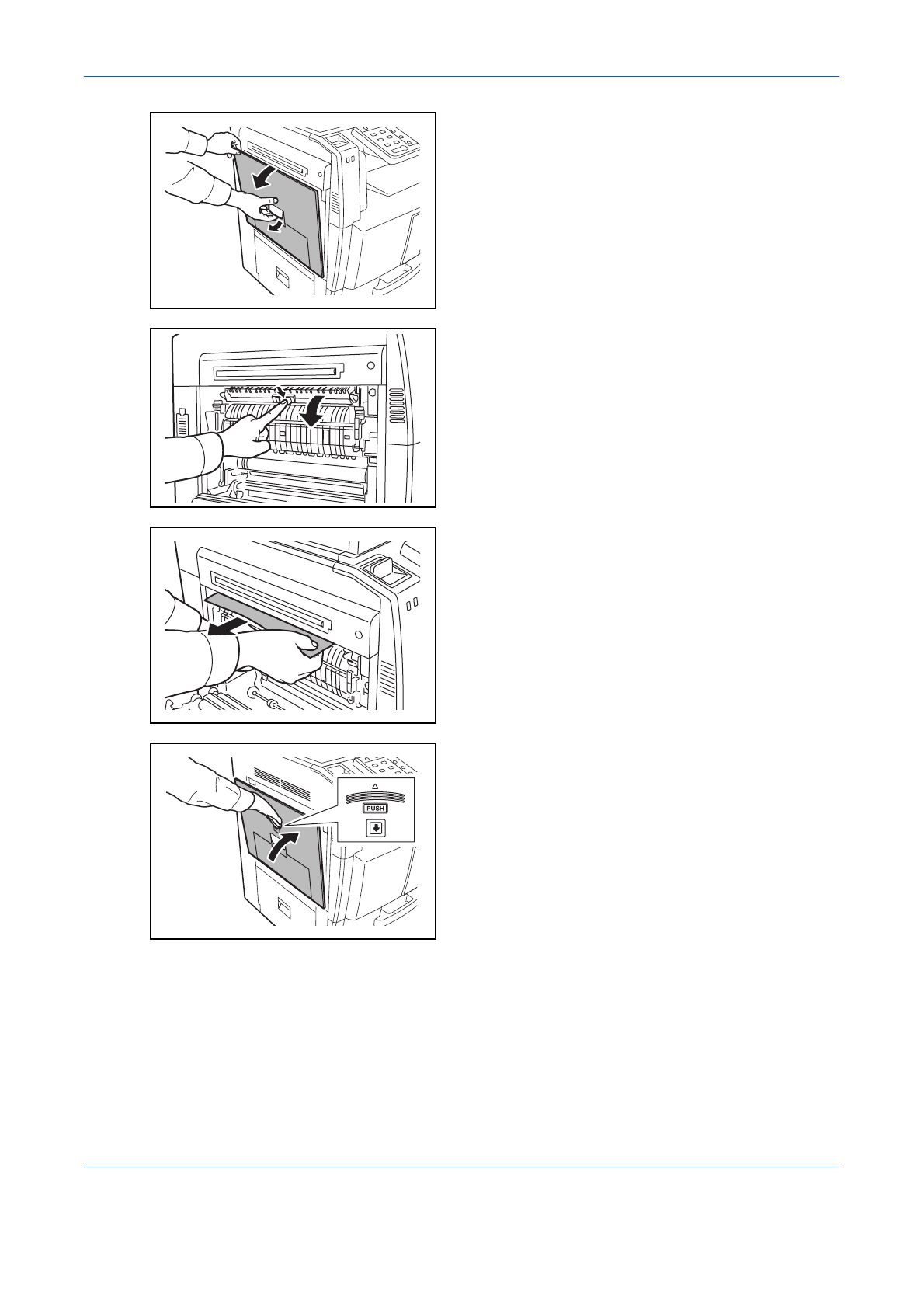 PUSH