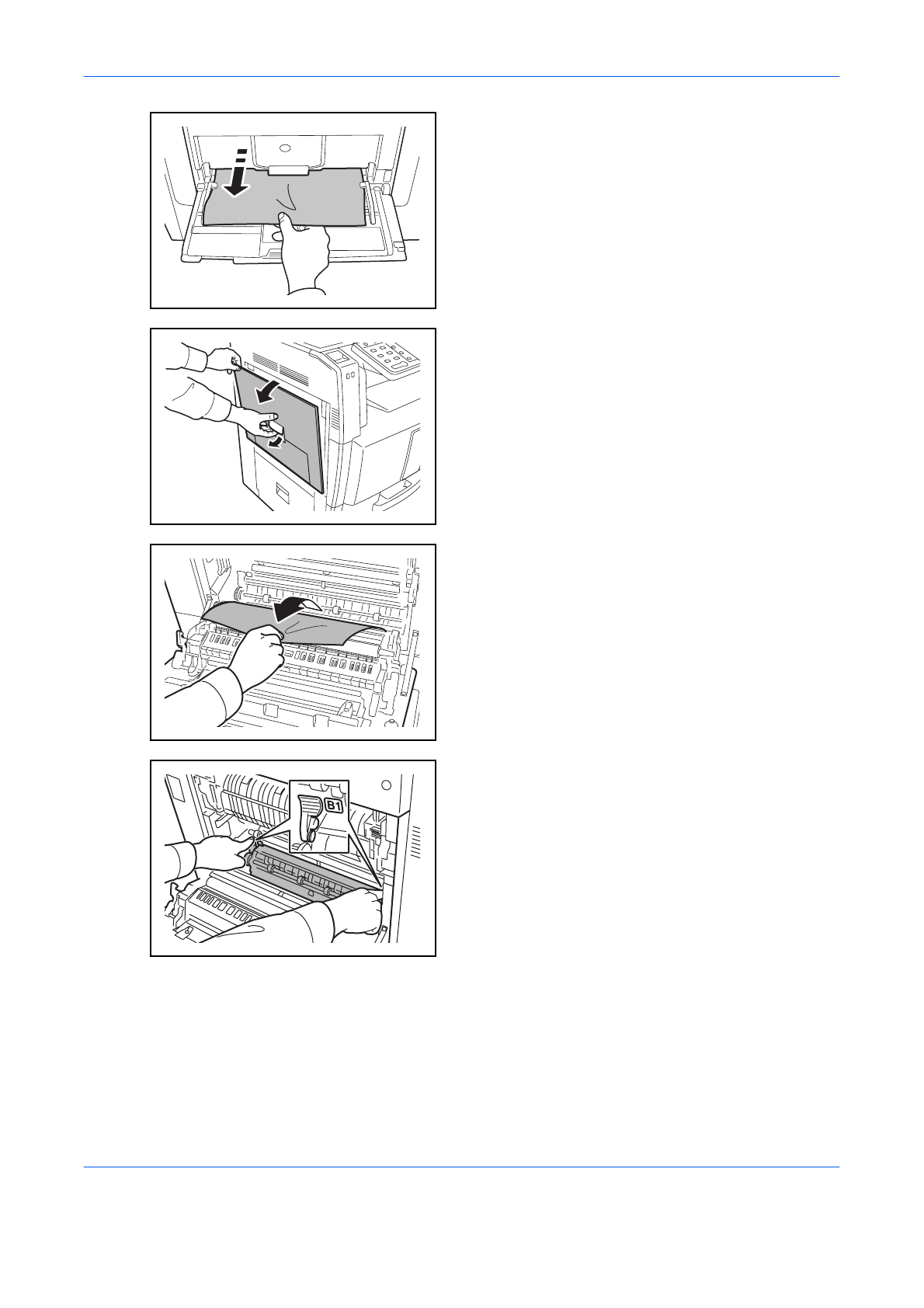 B1