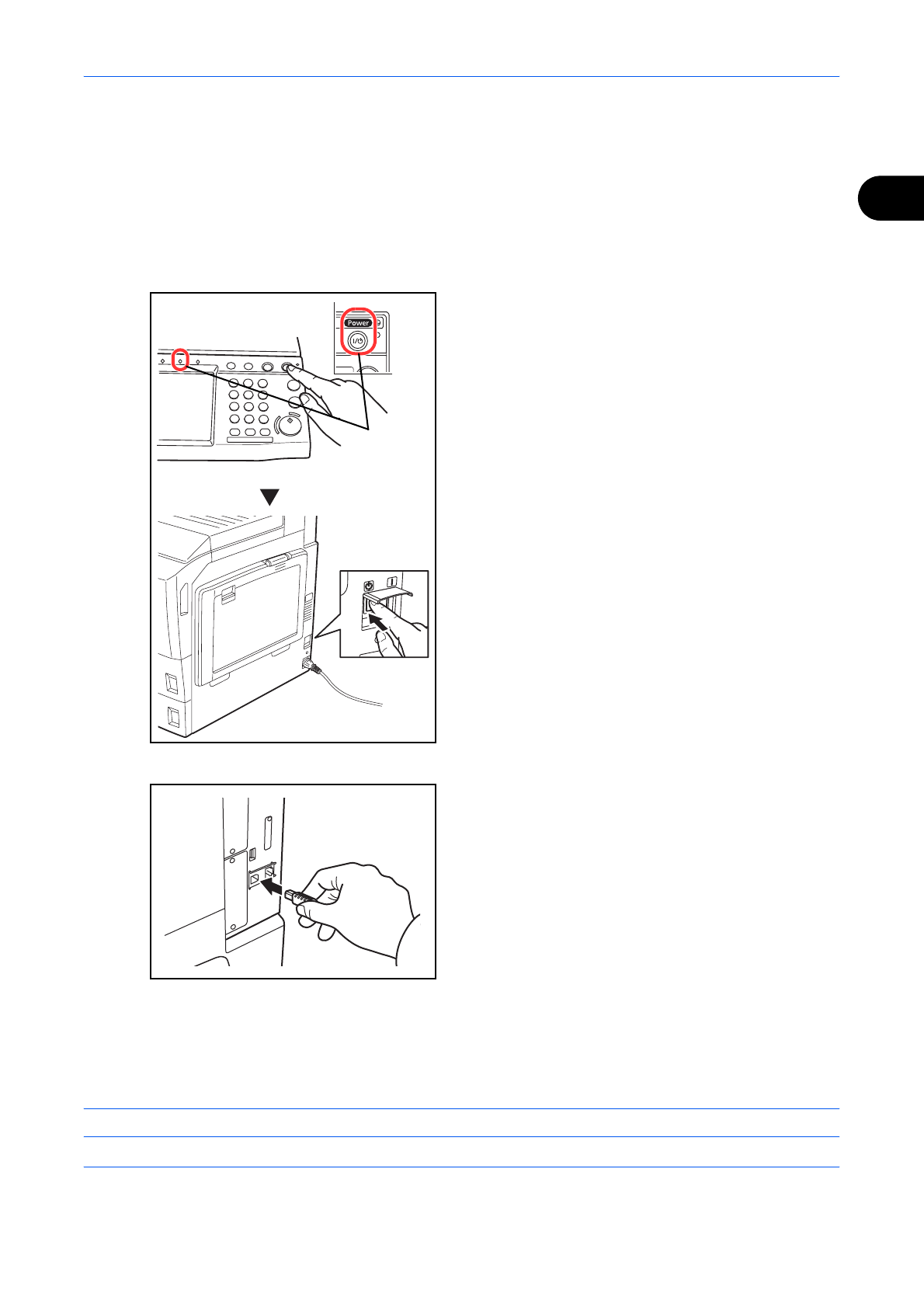 Power