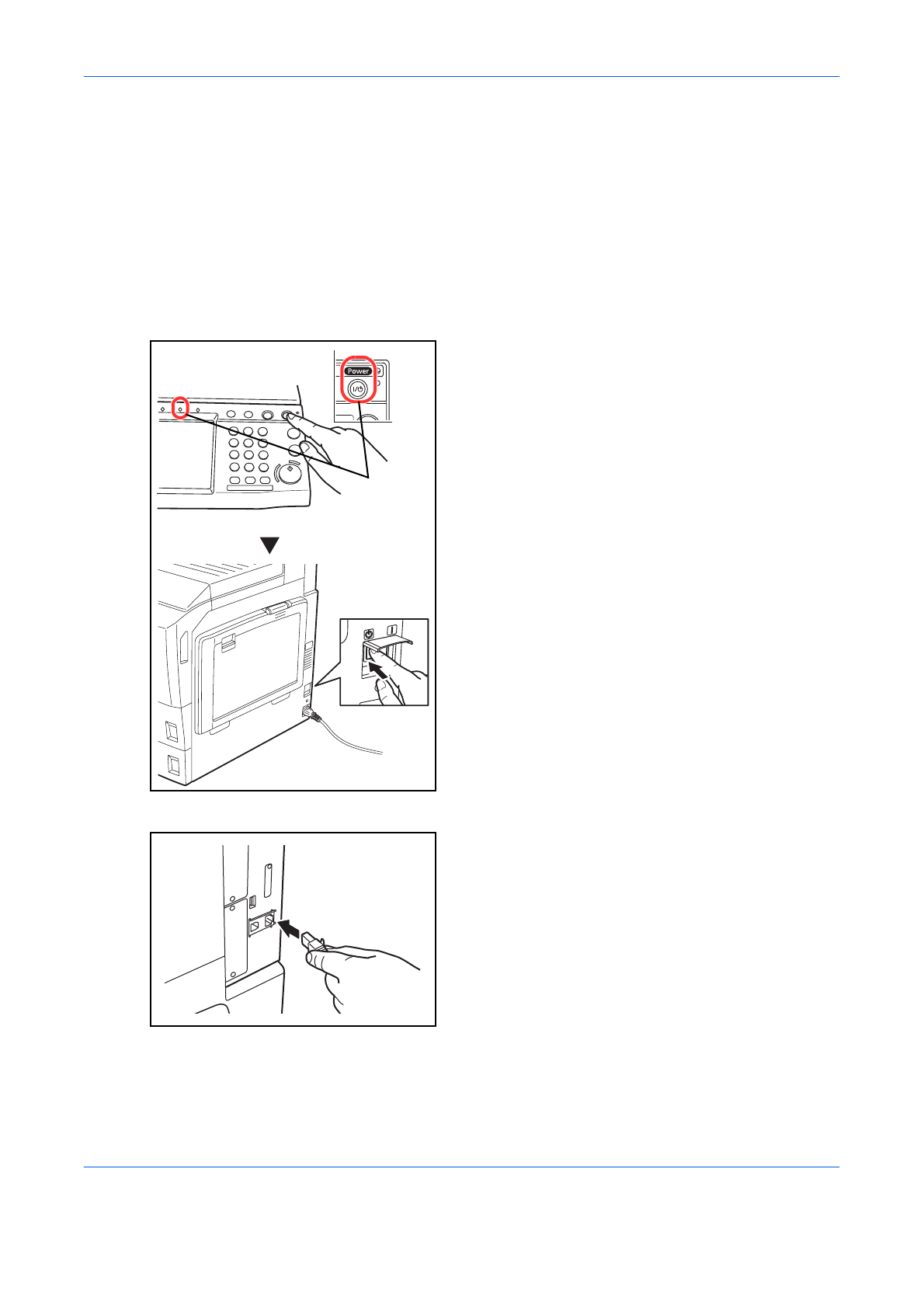 Power