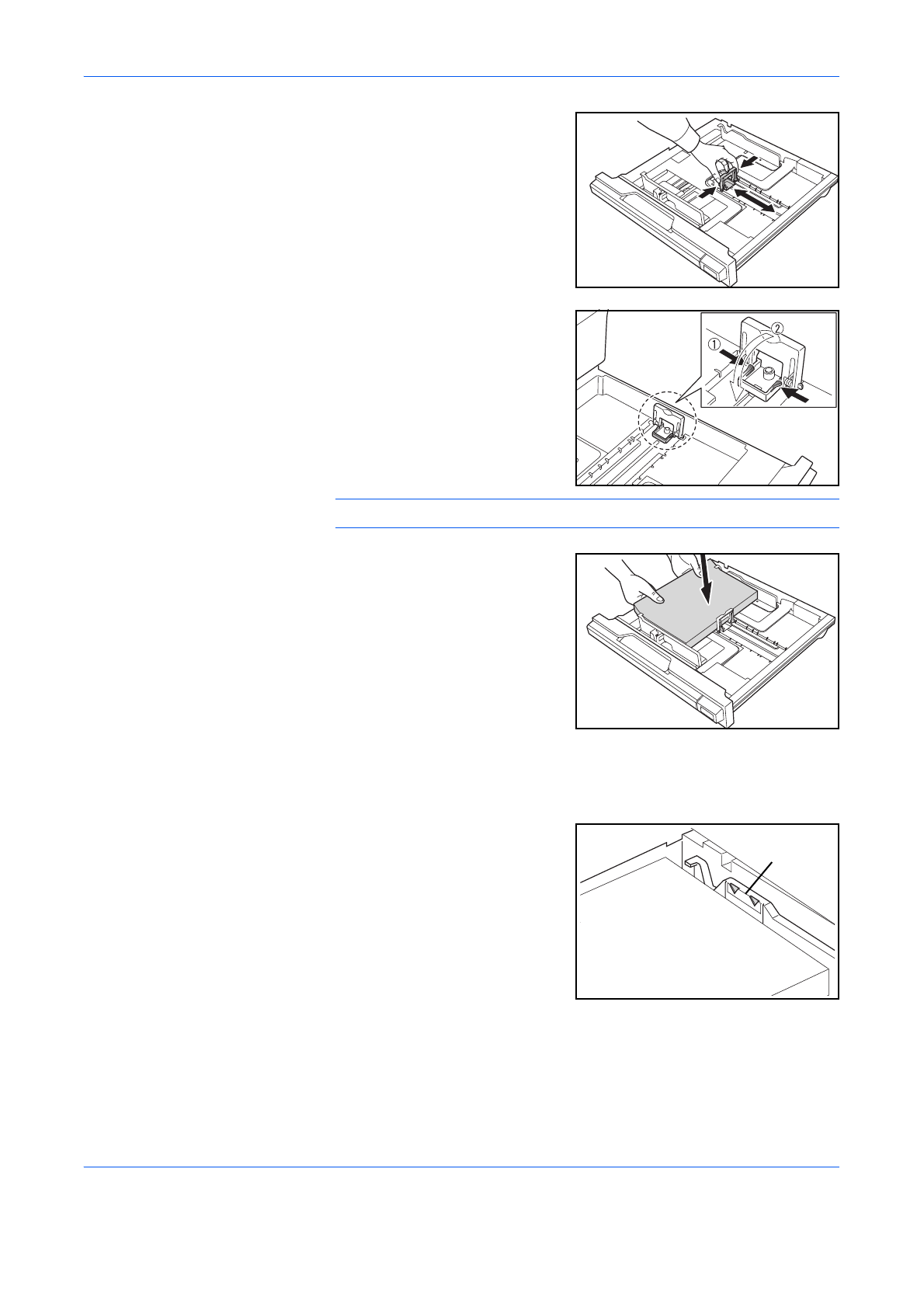 ①
②