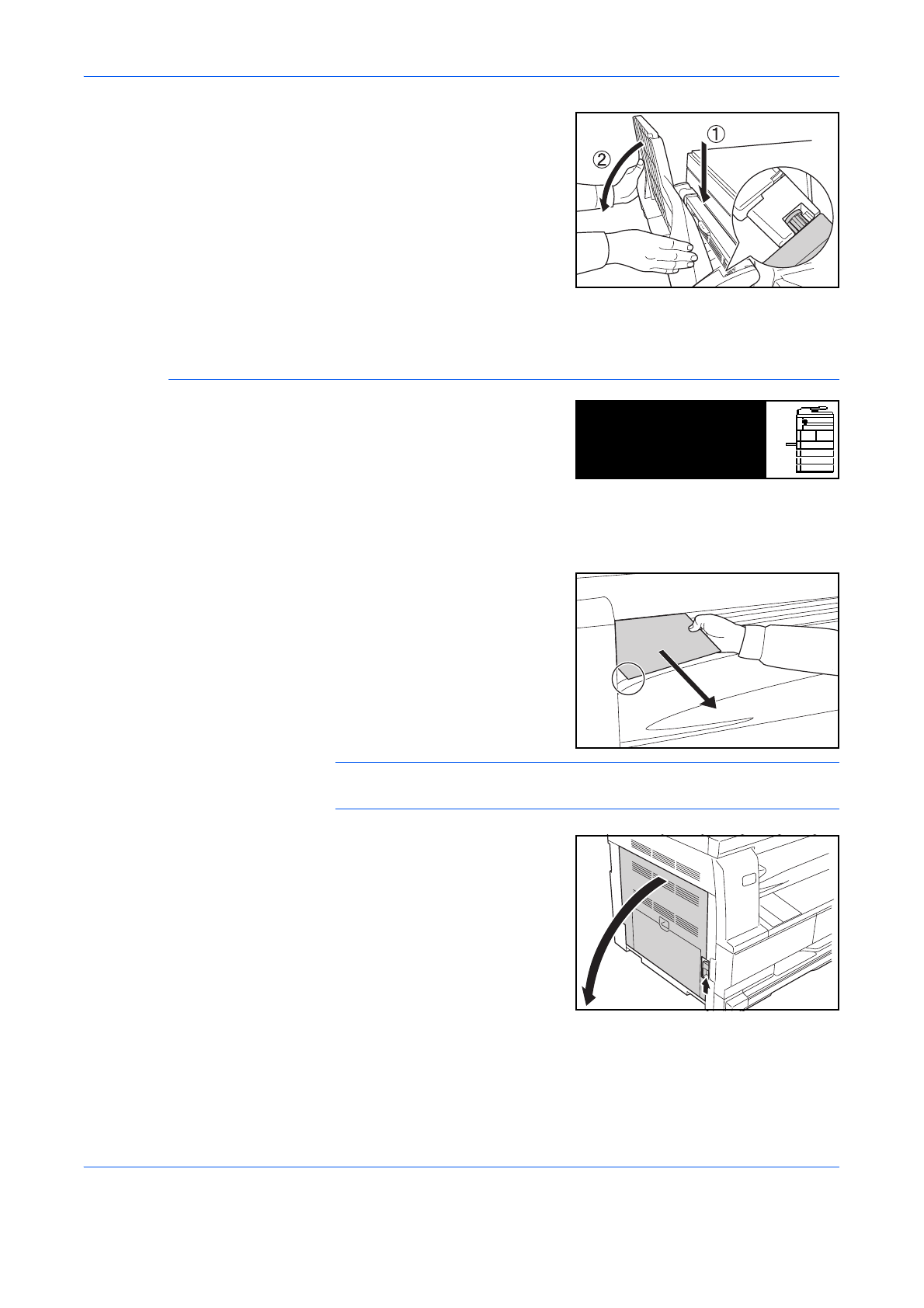 1

2