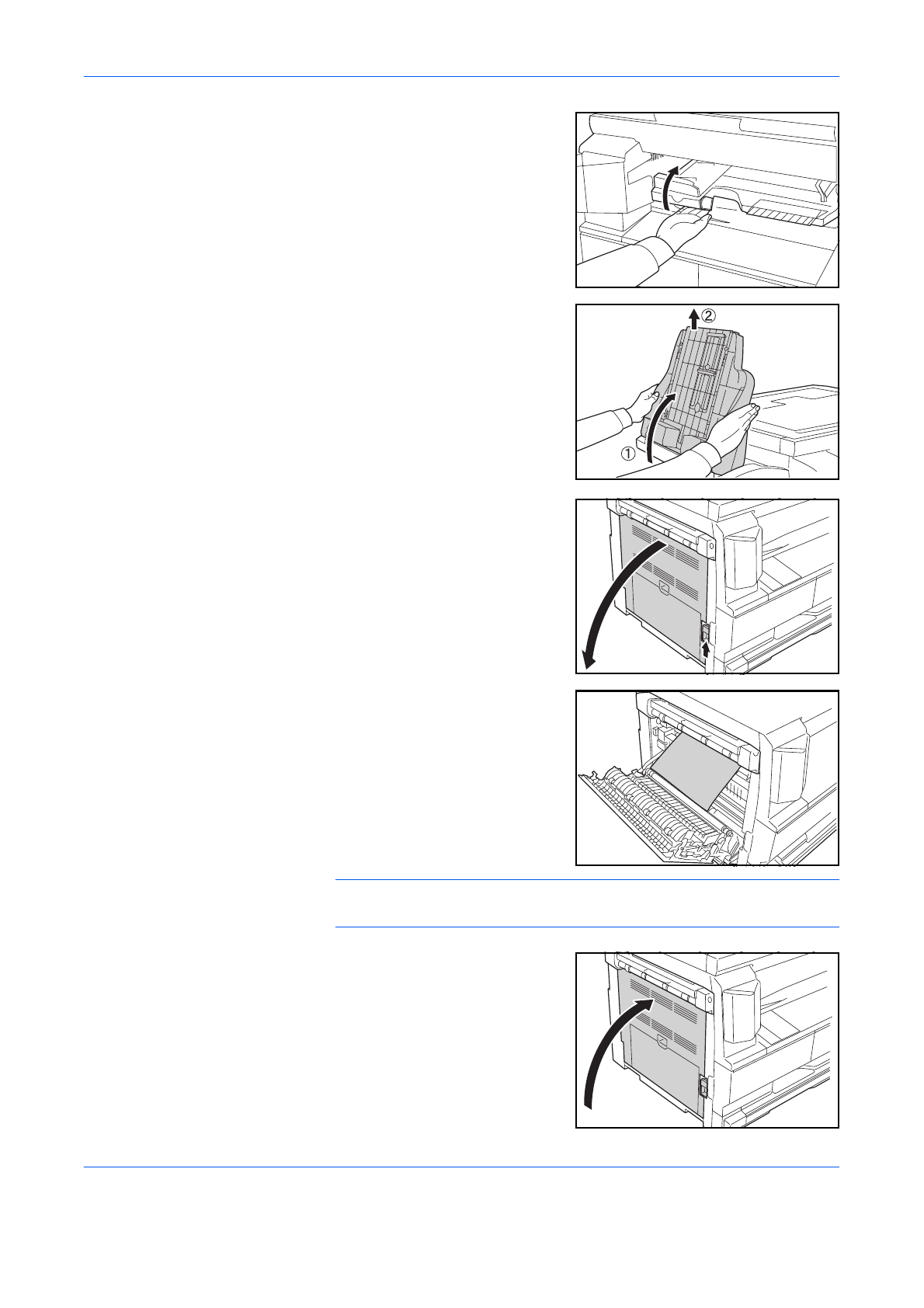 ②
①