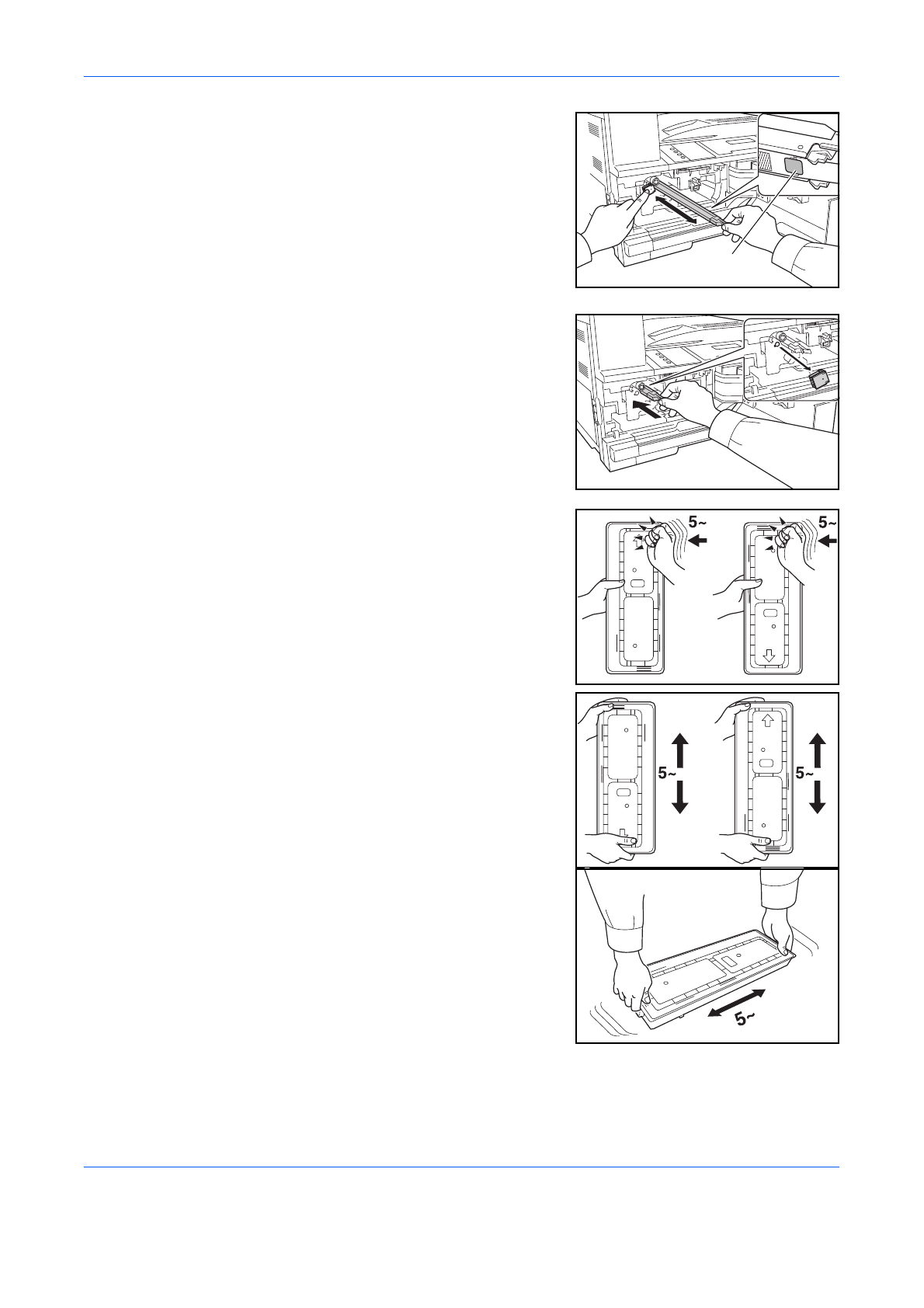 5~

5~

5~

5~

5~