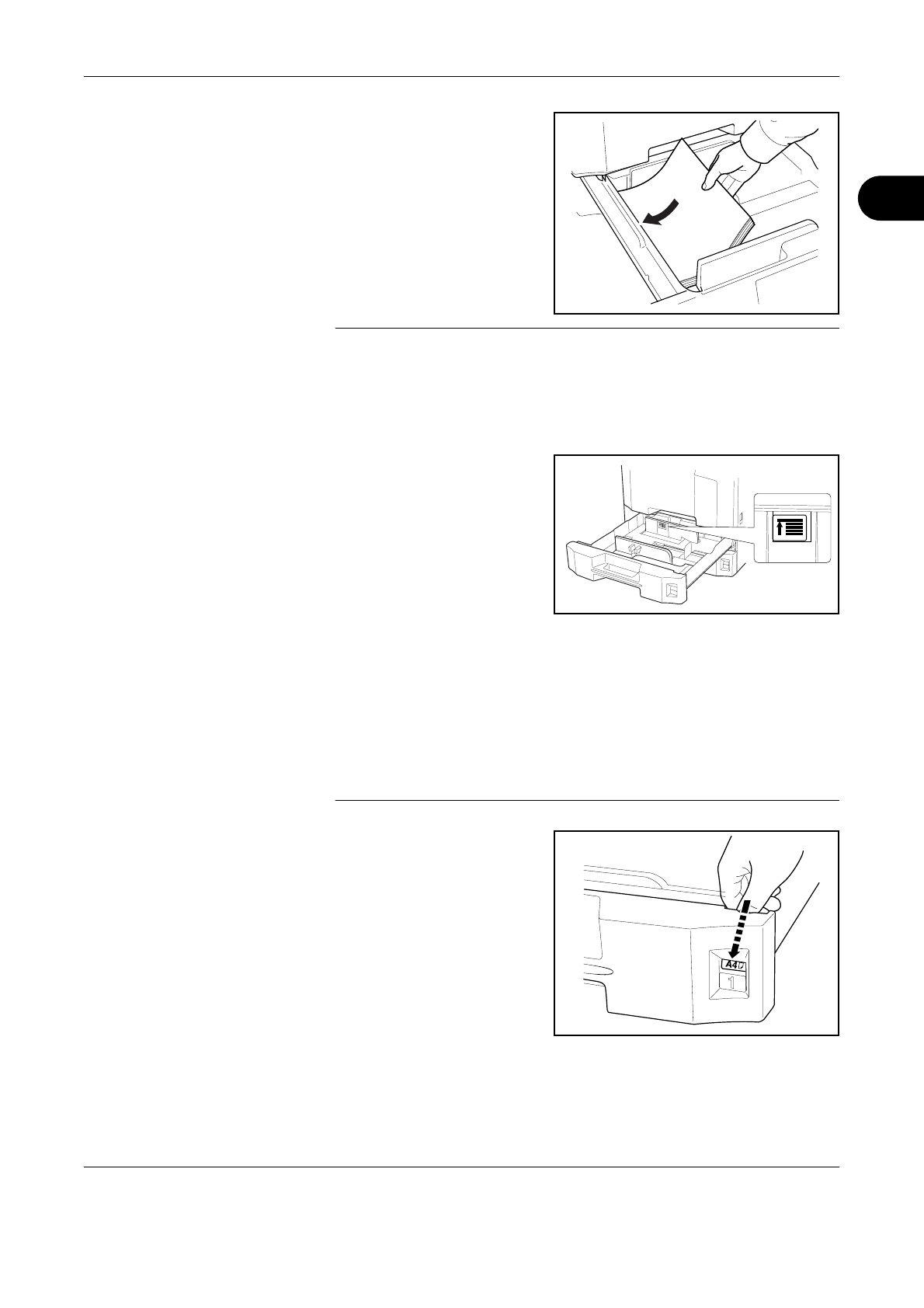 A4
1