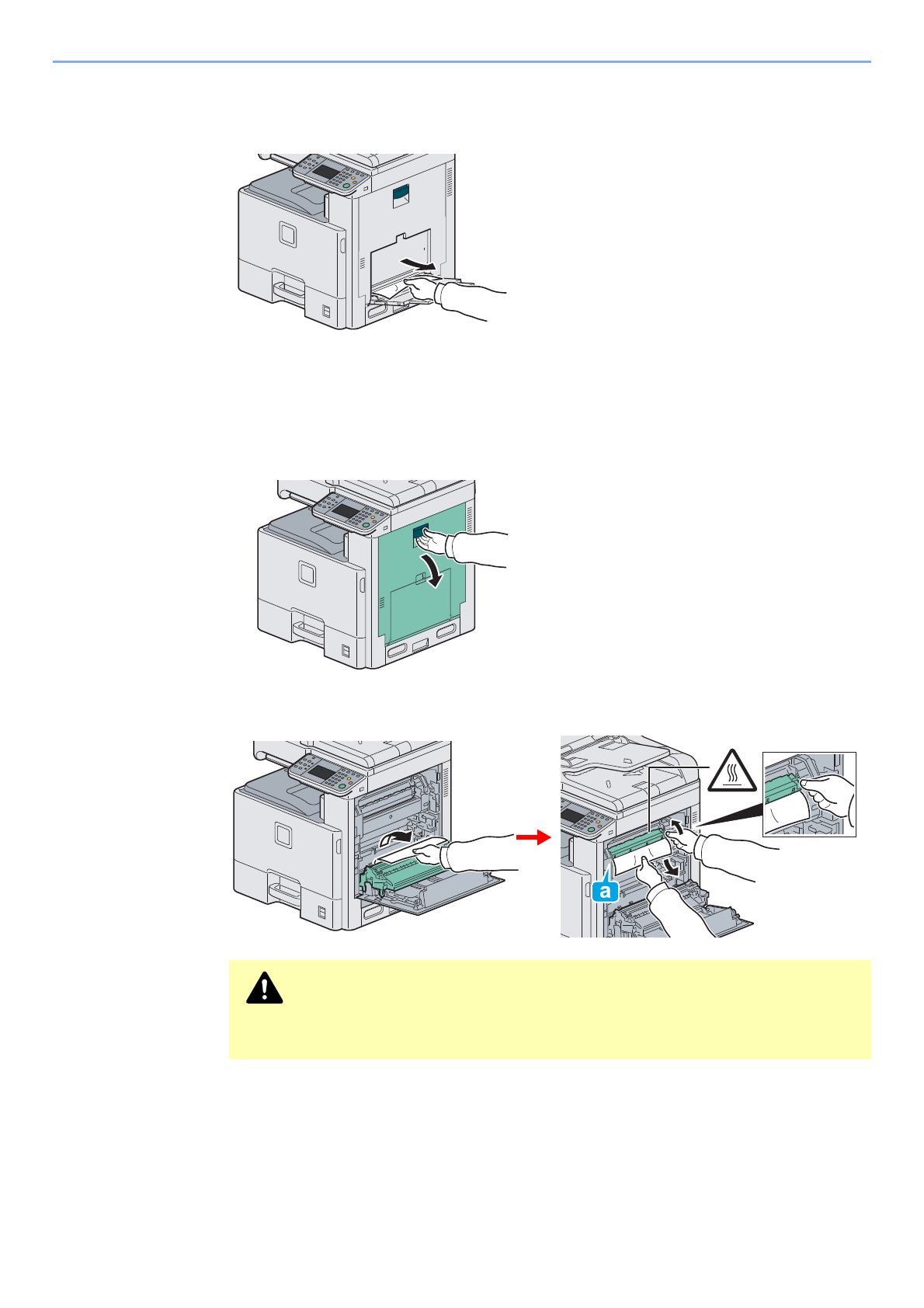 a