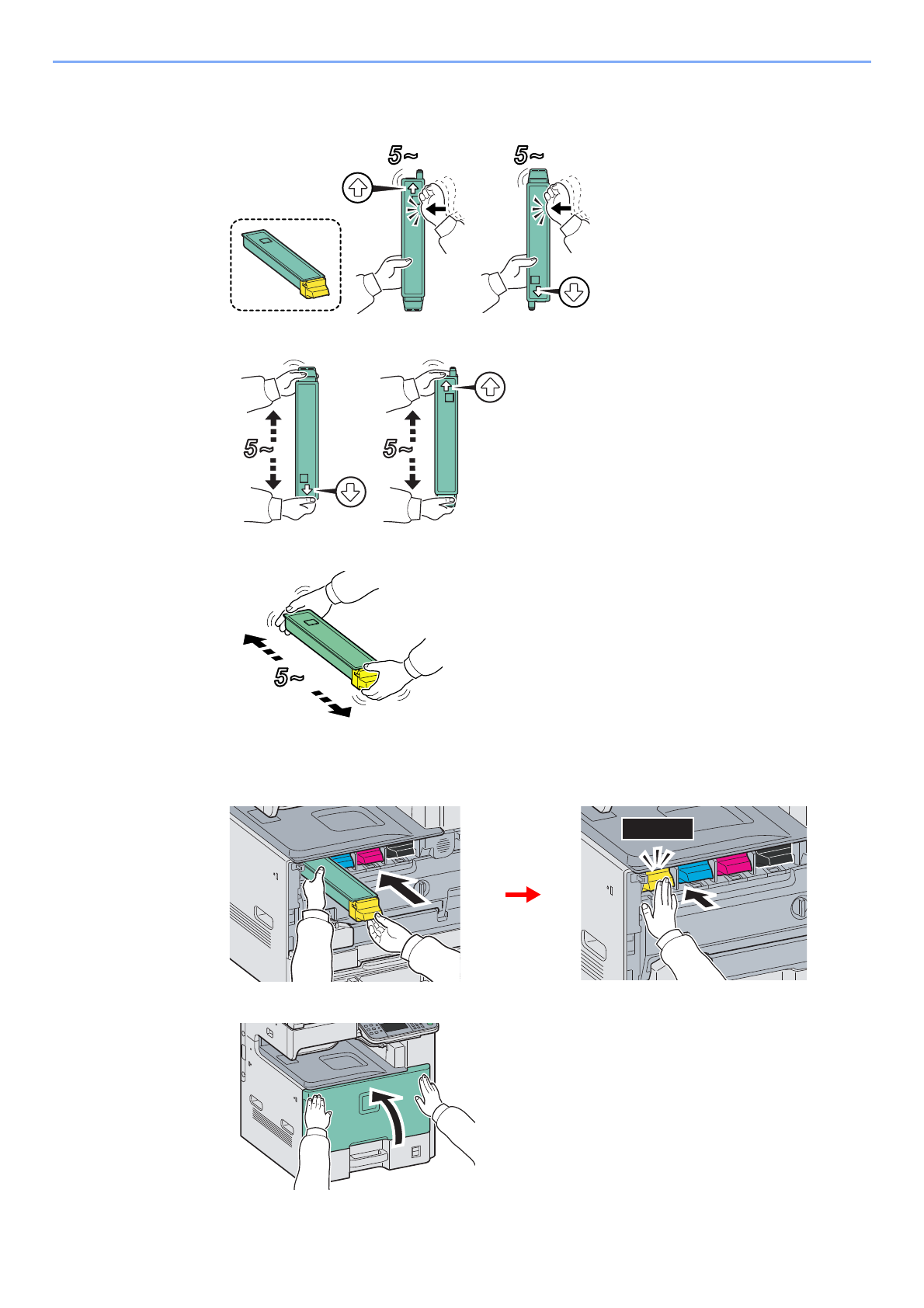 5~

5~

5~

5~

5~