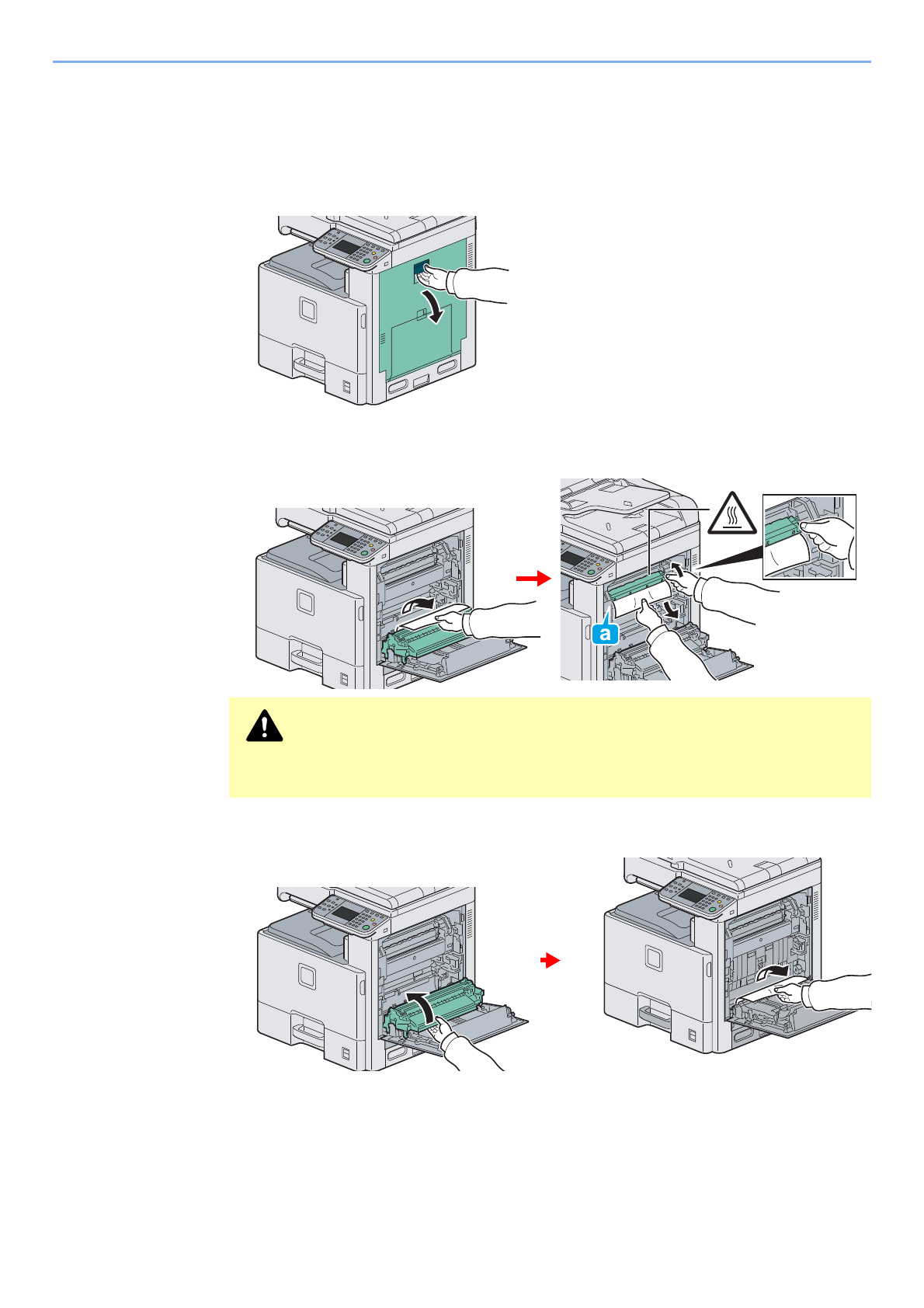 a