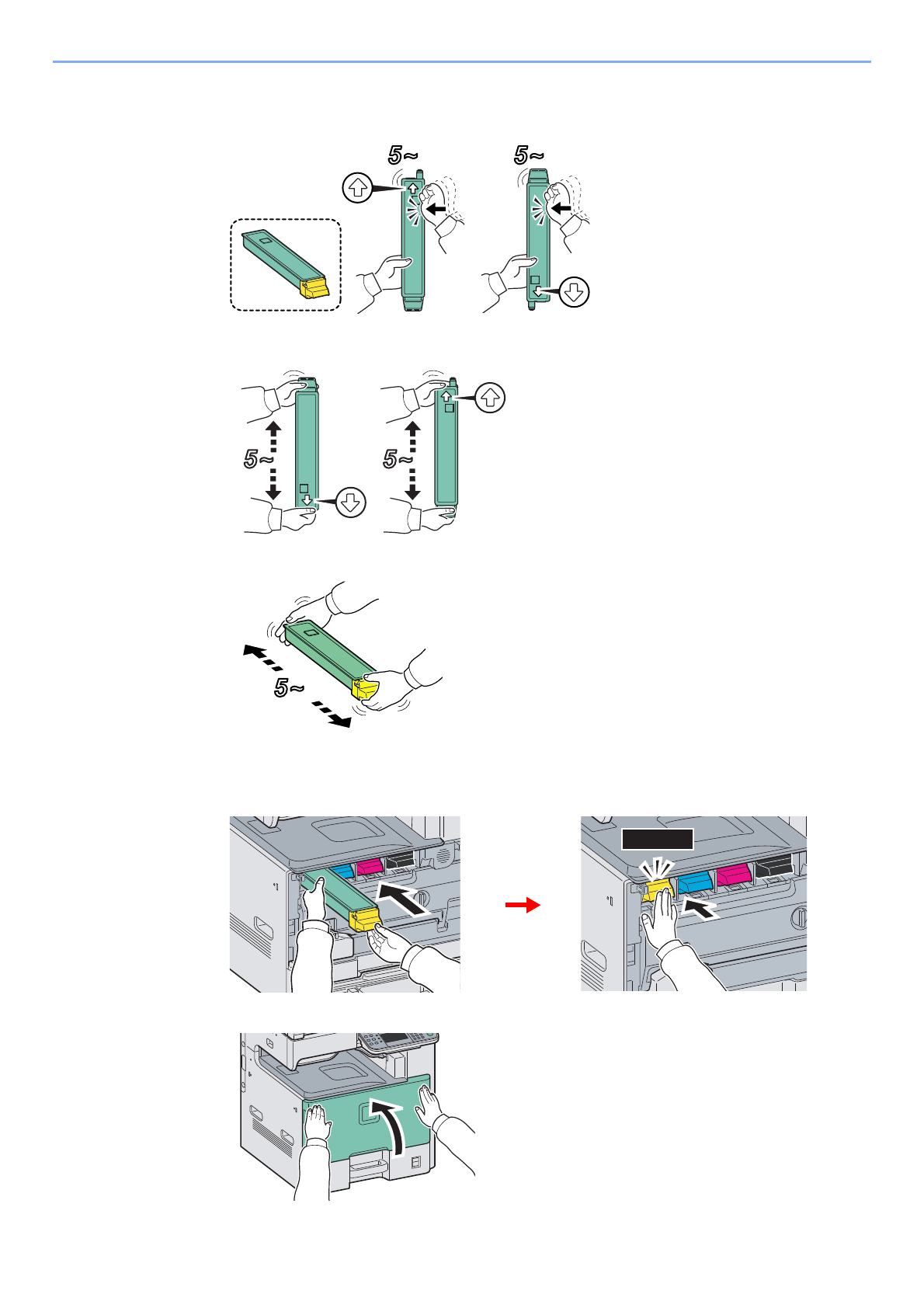 5~

5~

5~

5~

5~