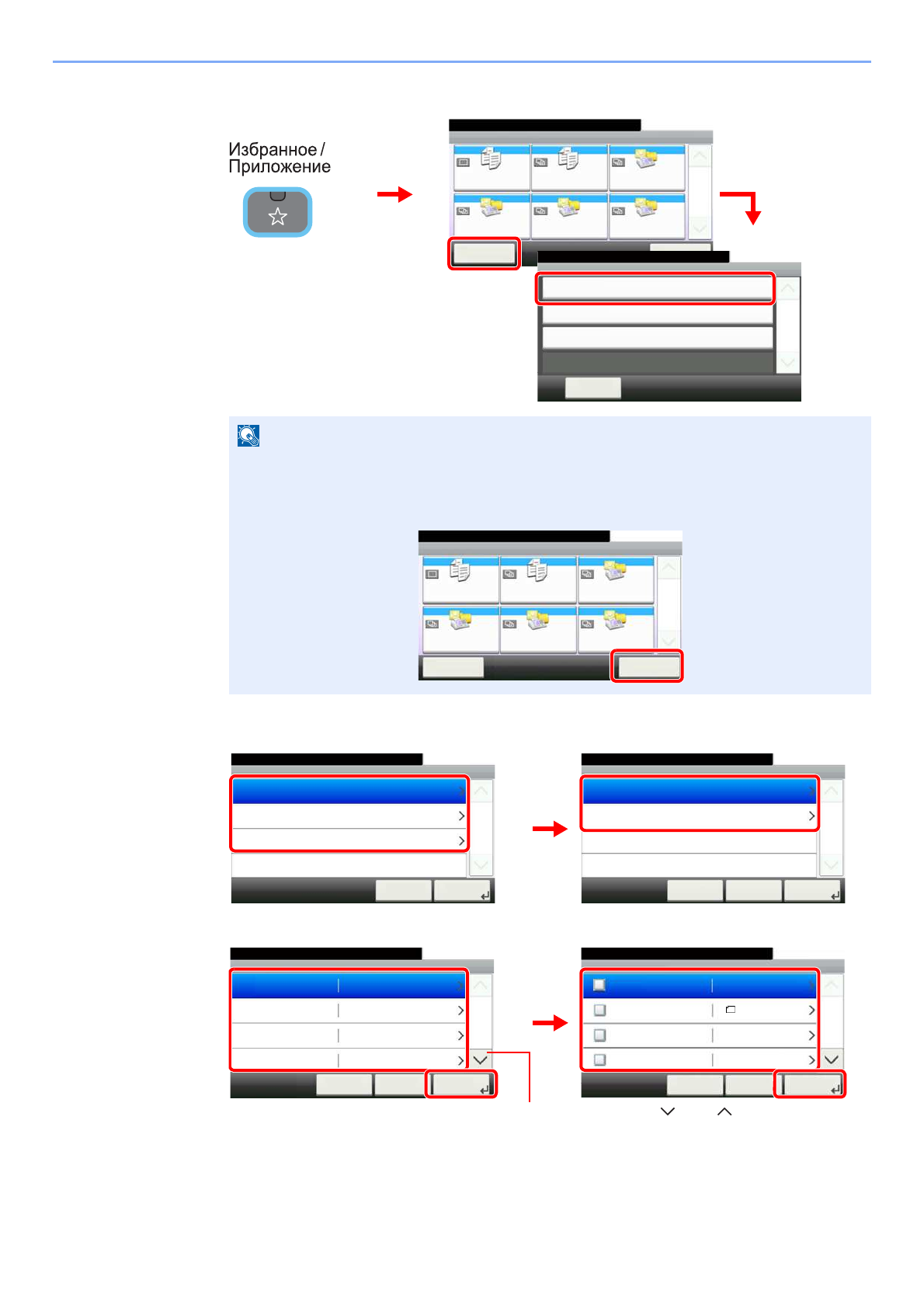 Избранное / Приложение