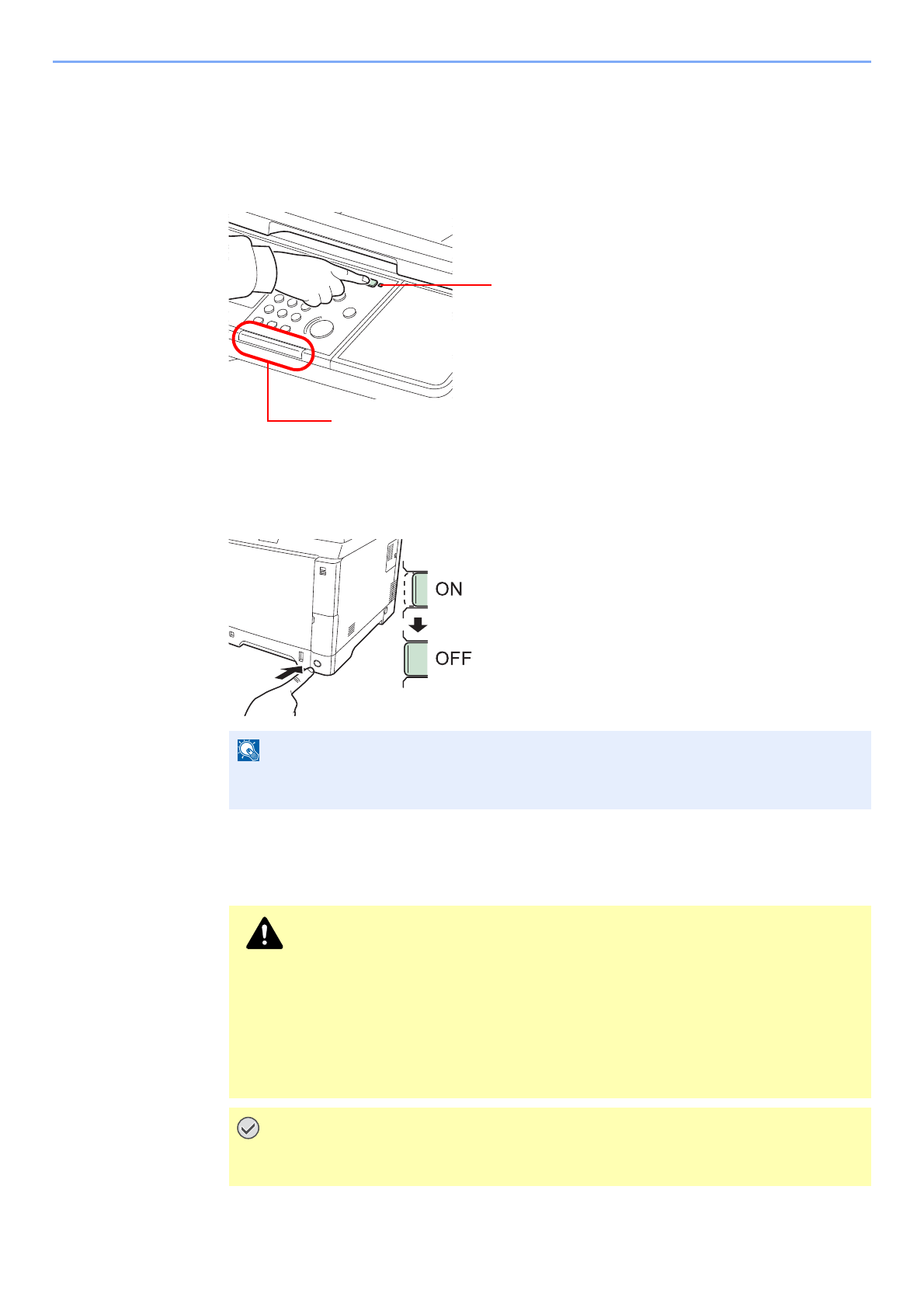 ON

OFF