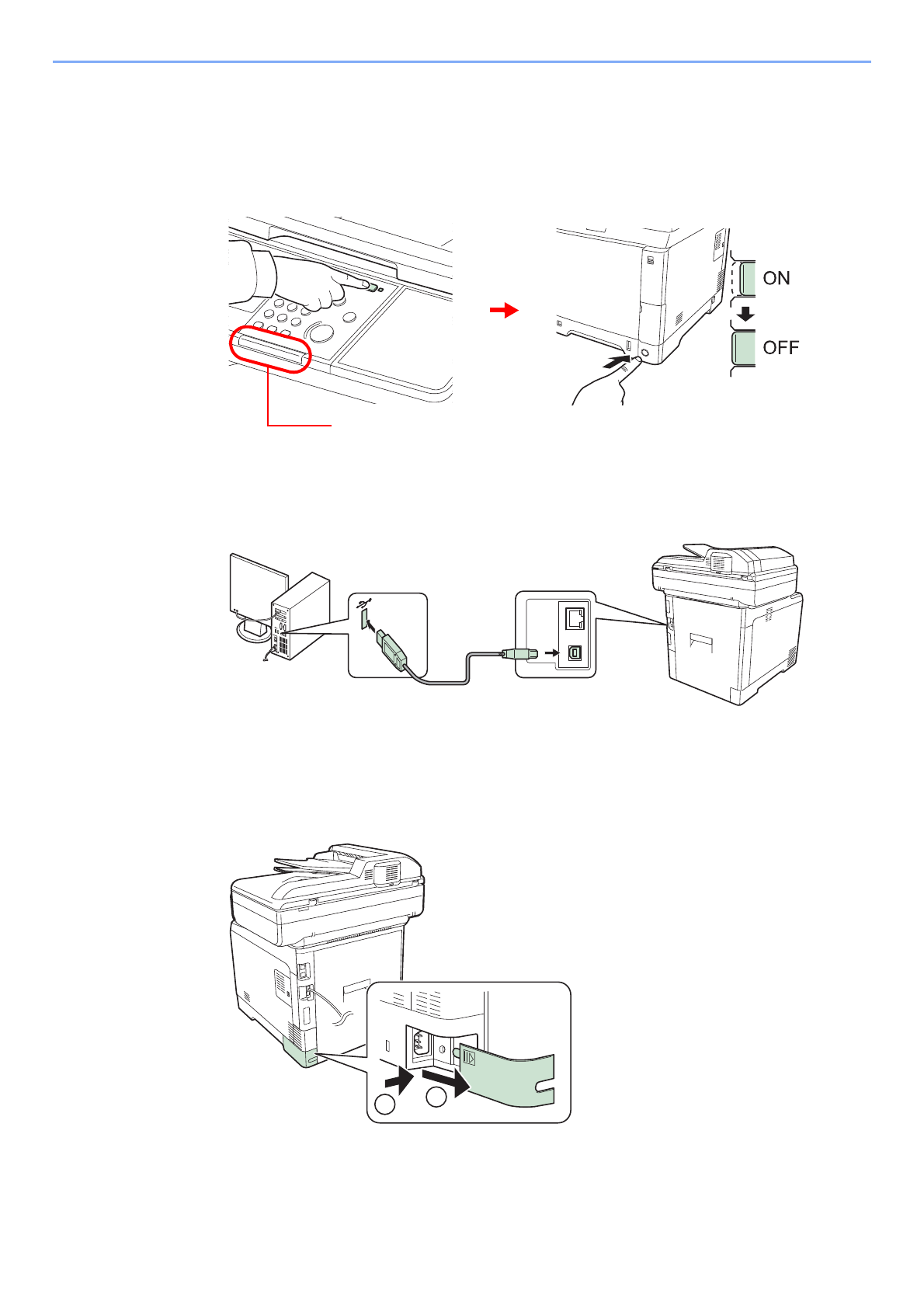 ON

OFF