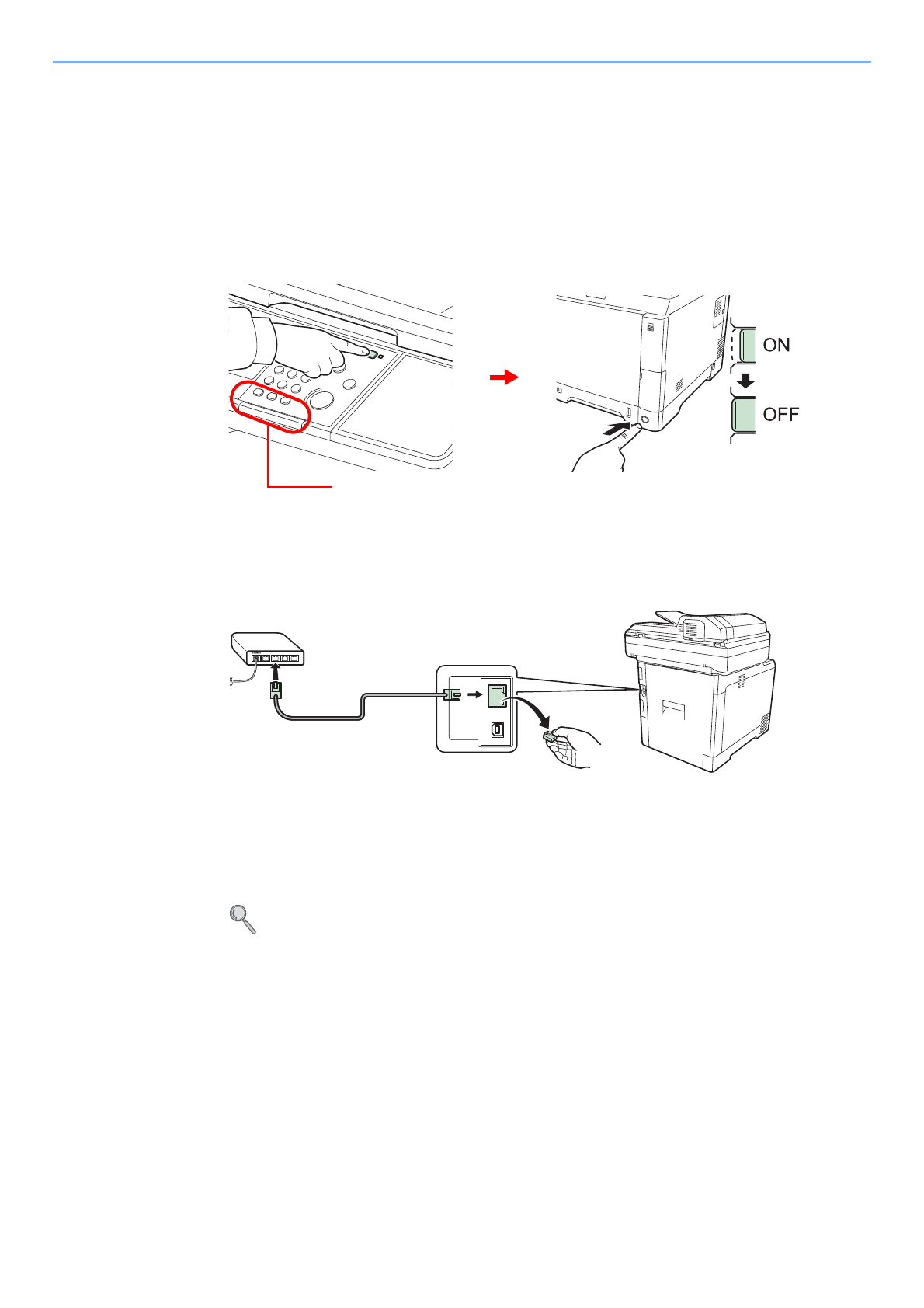 ON

OFF