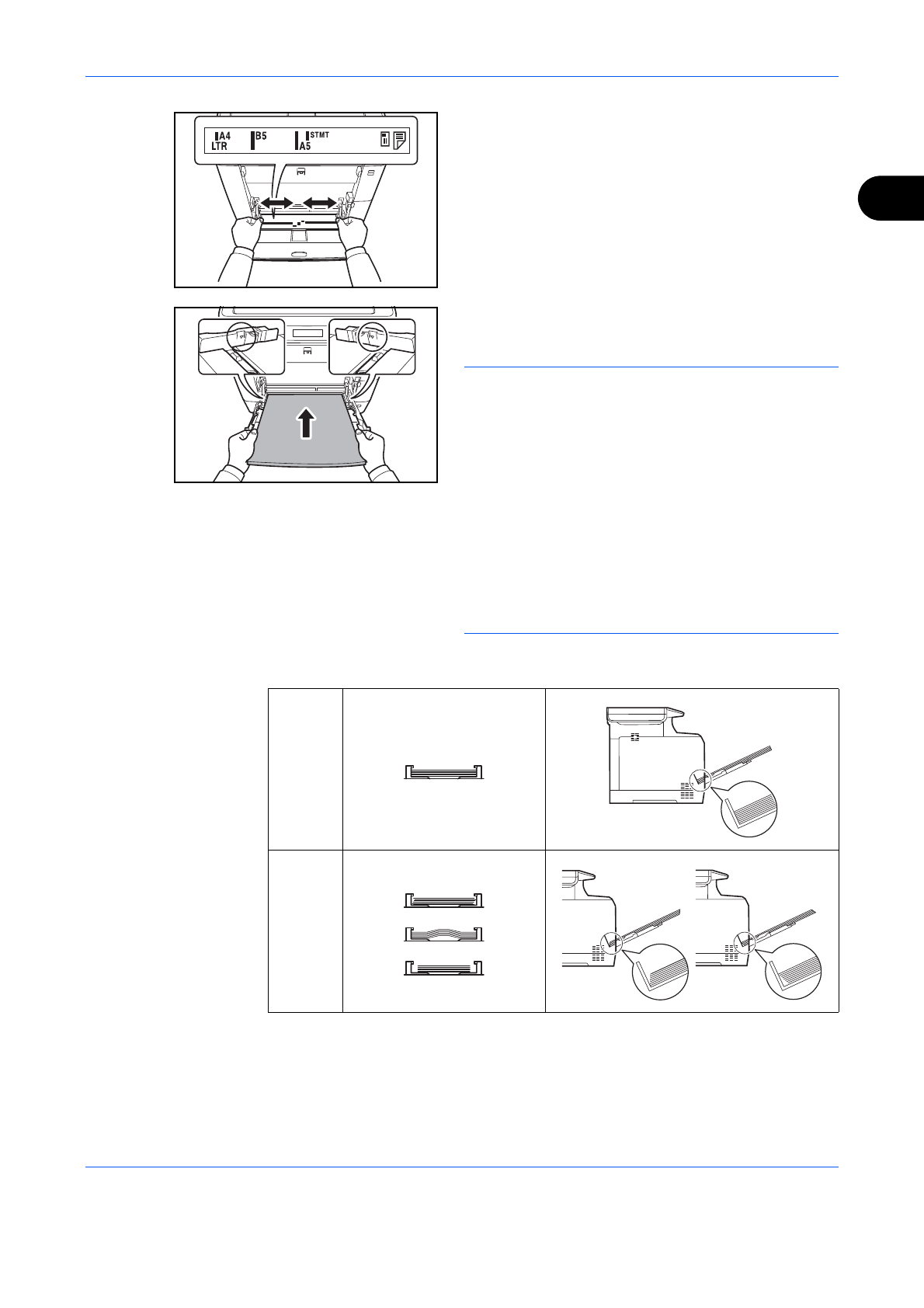 A4
LTR
B5
STMT
A5