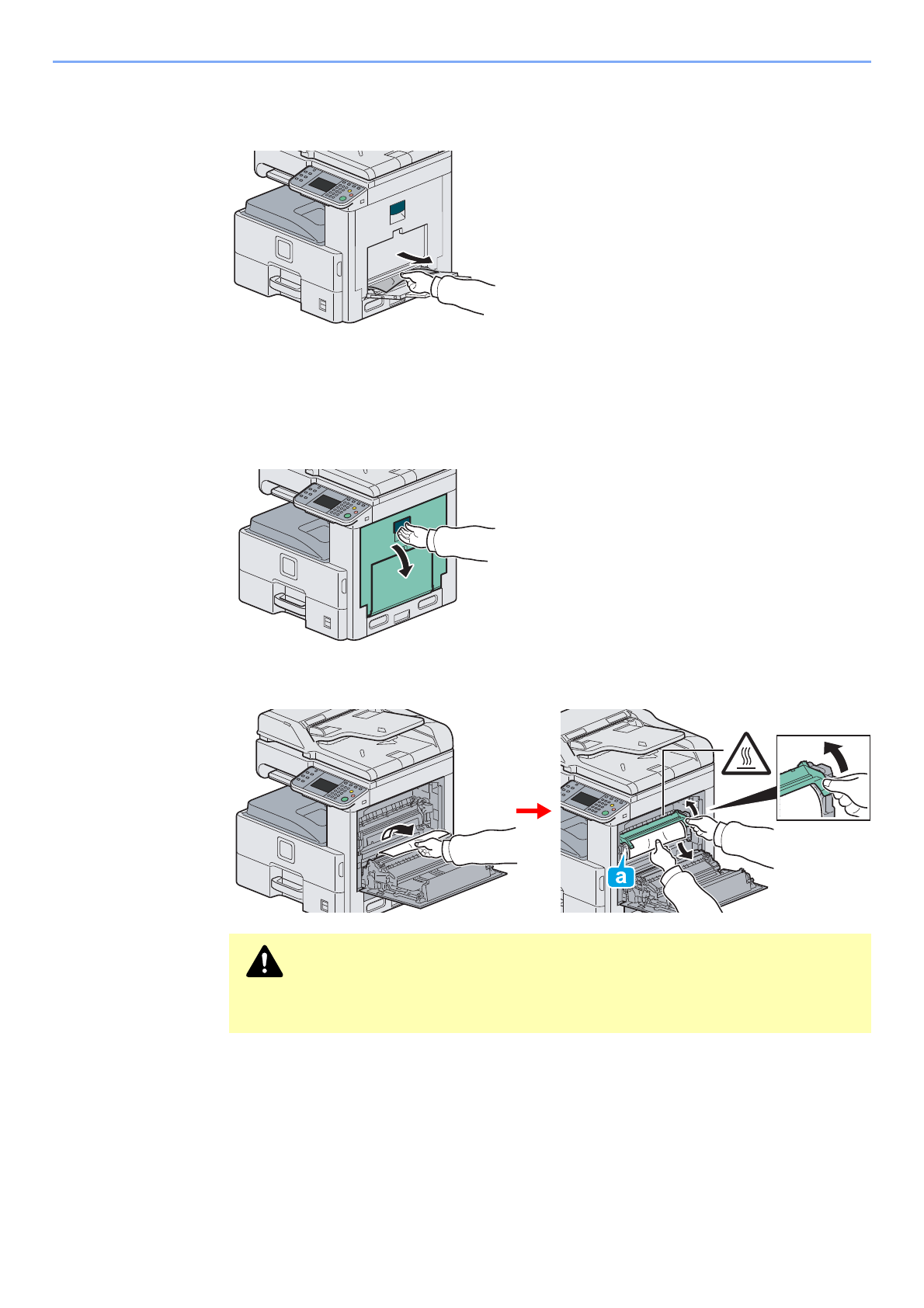 a