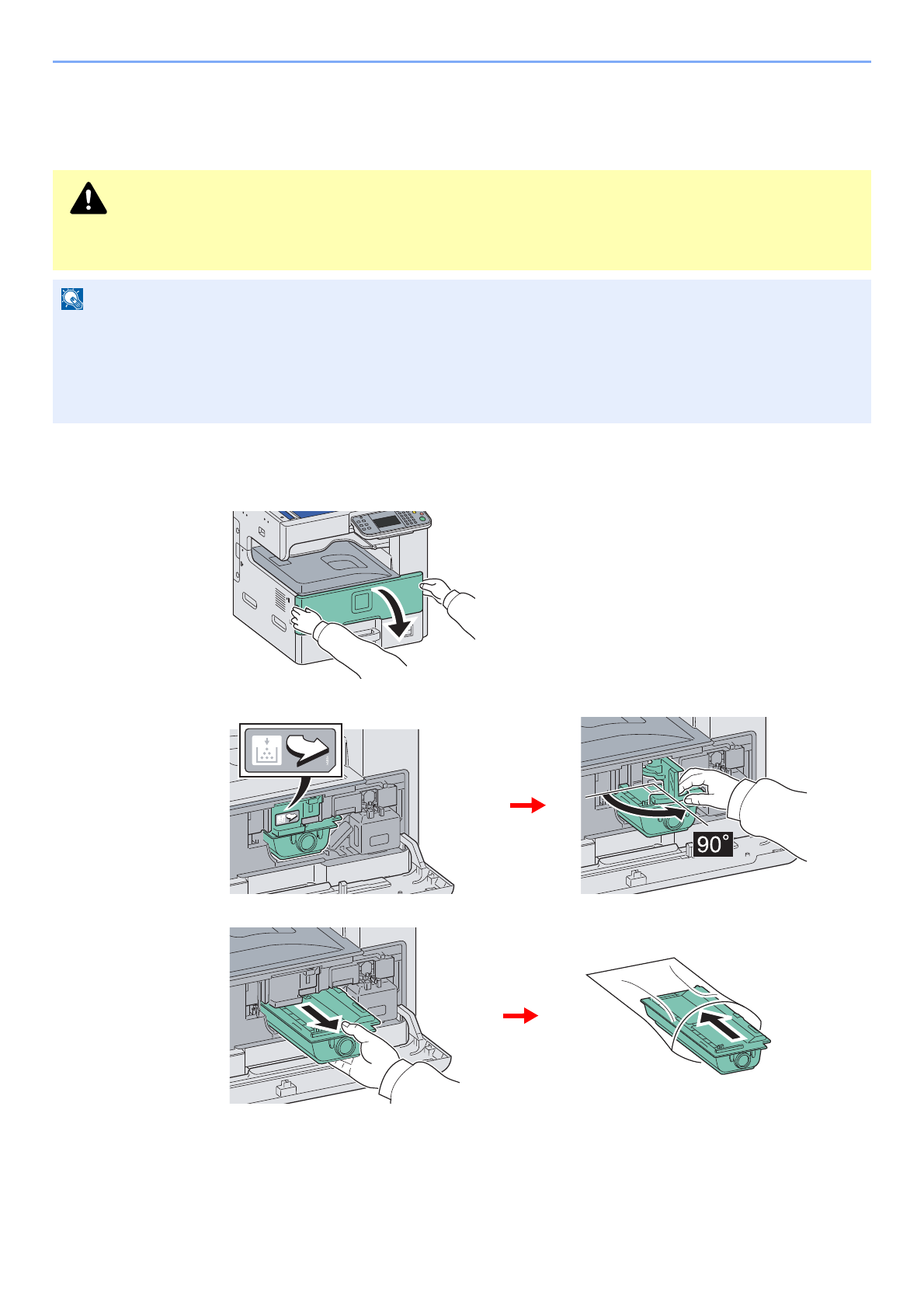 90°