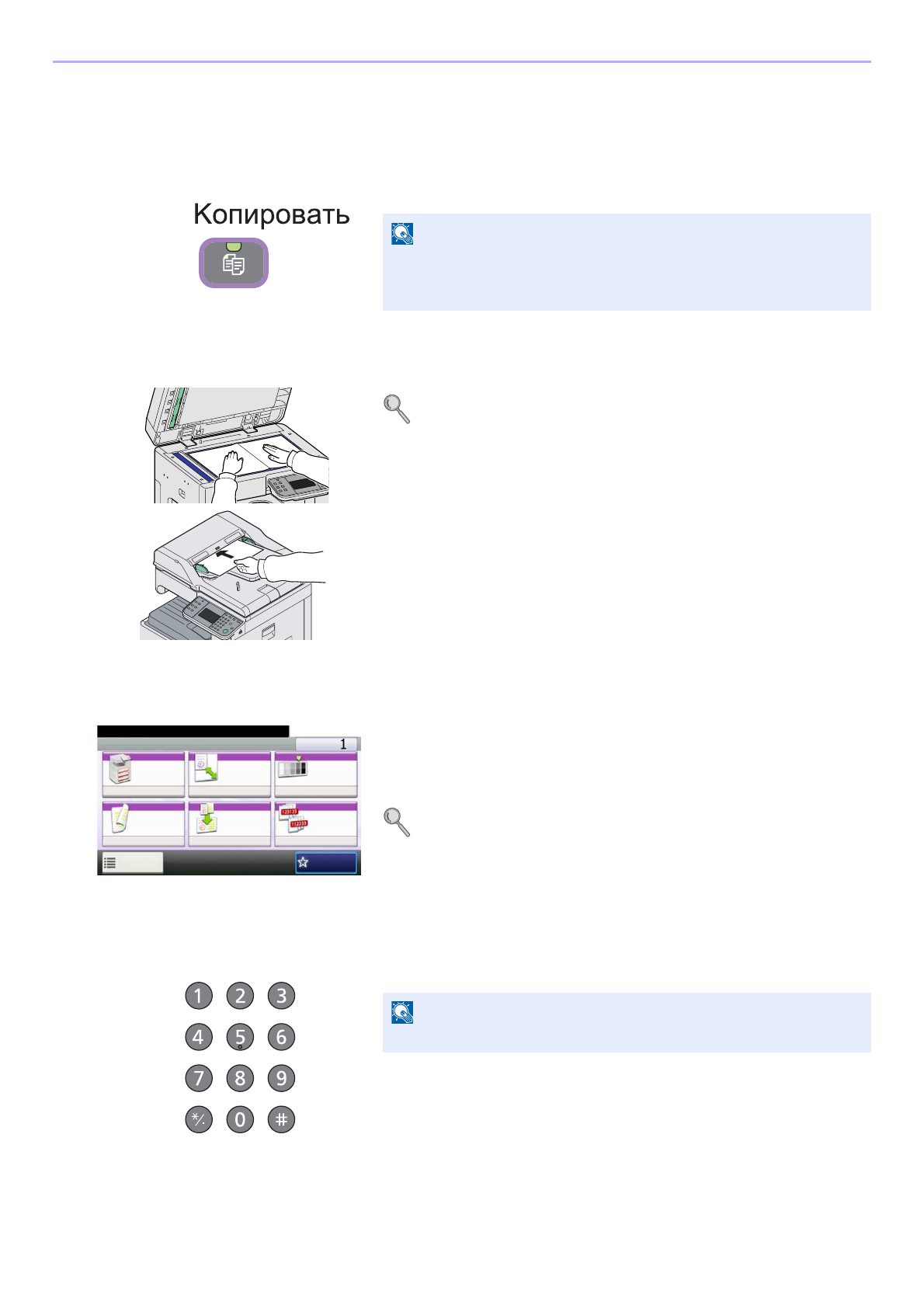 Копировать

1

123123

112233

1

2

3

4

5

6

7

8

9

*/.

0

#