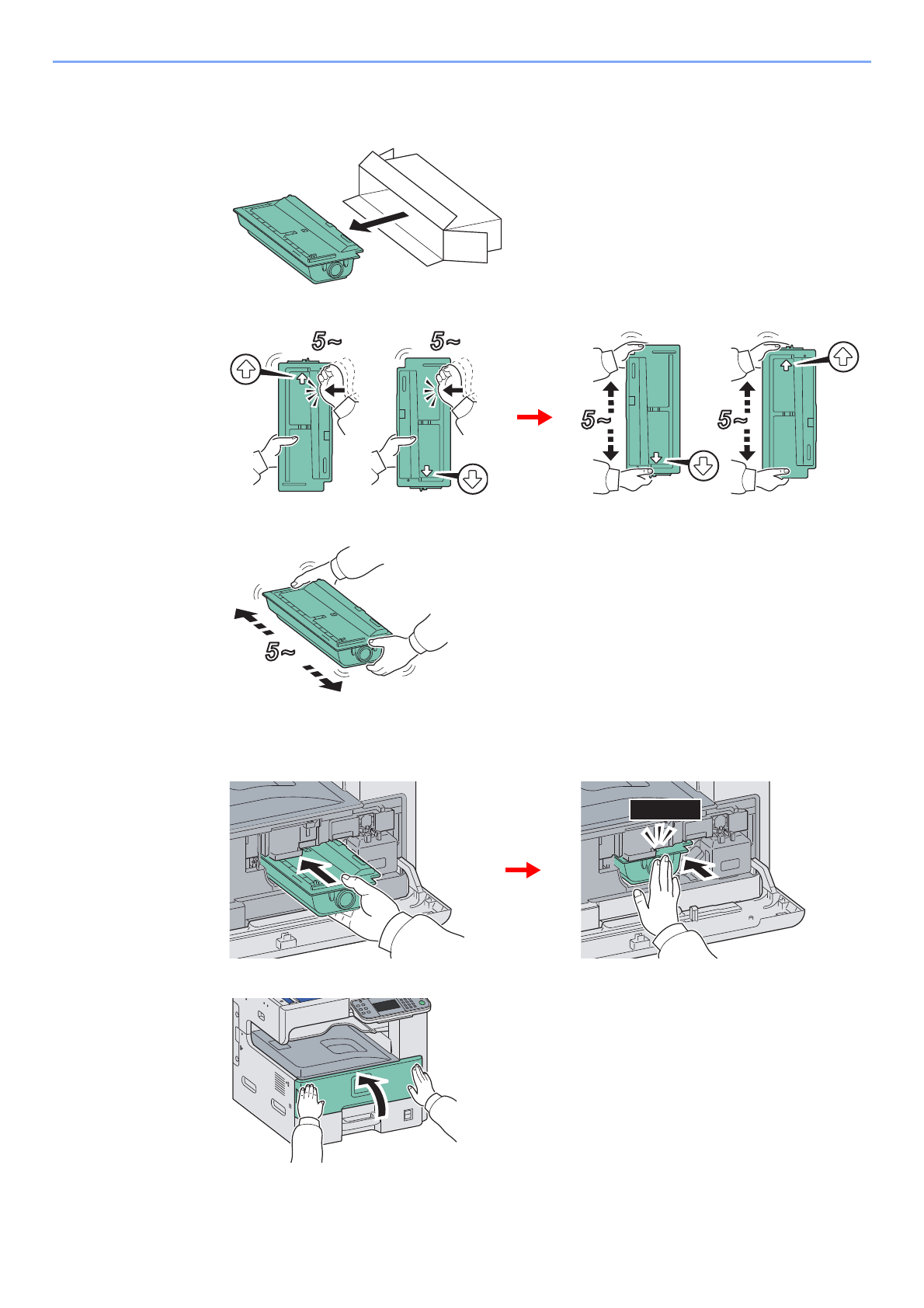 5~

5~

5~

5~

5~