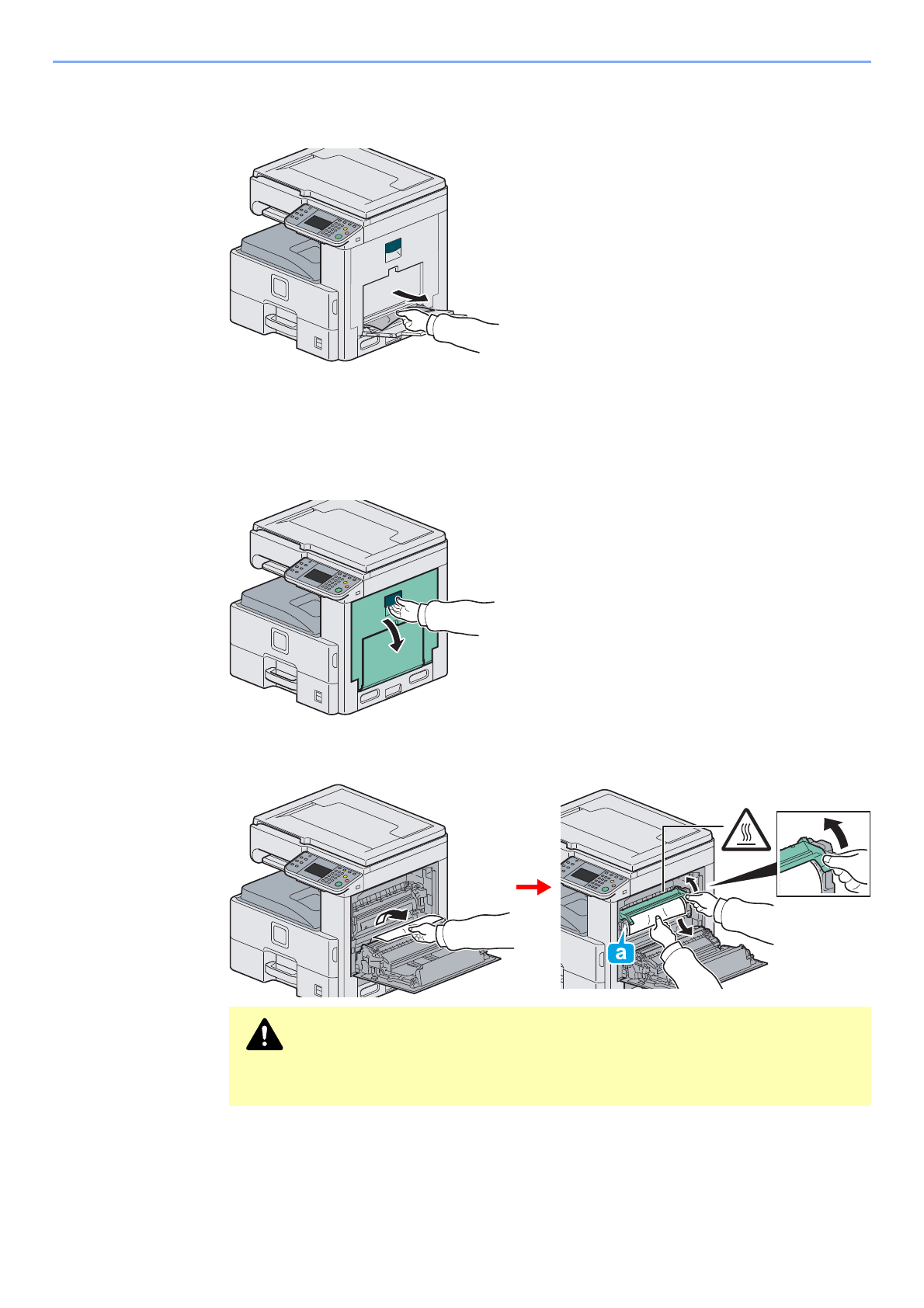 a