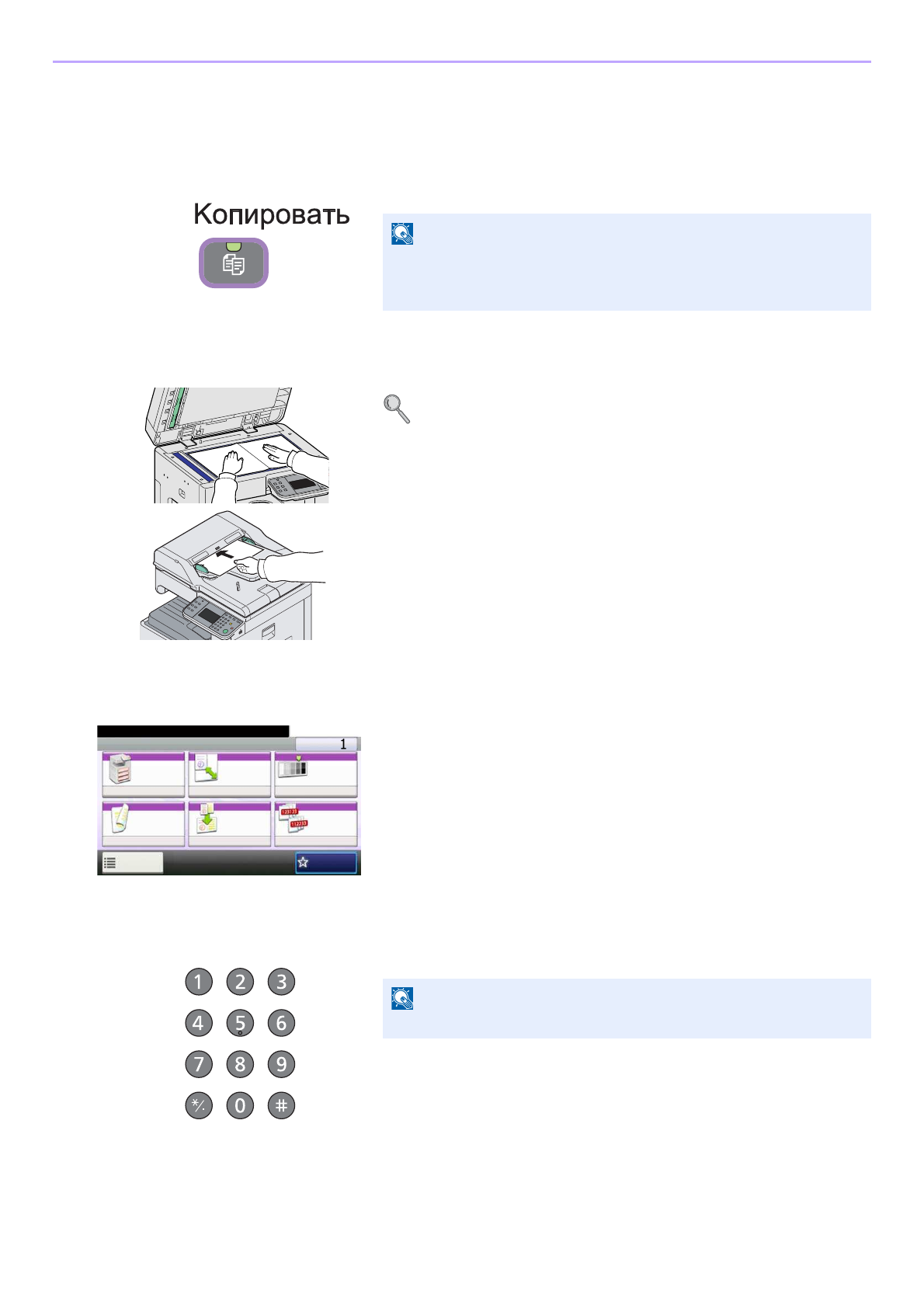 Копировать

1

1 2 3
4 5 6
7 8 9
*/. 0 #