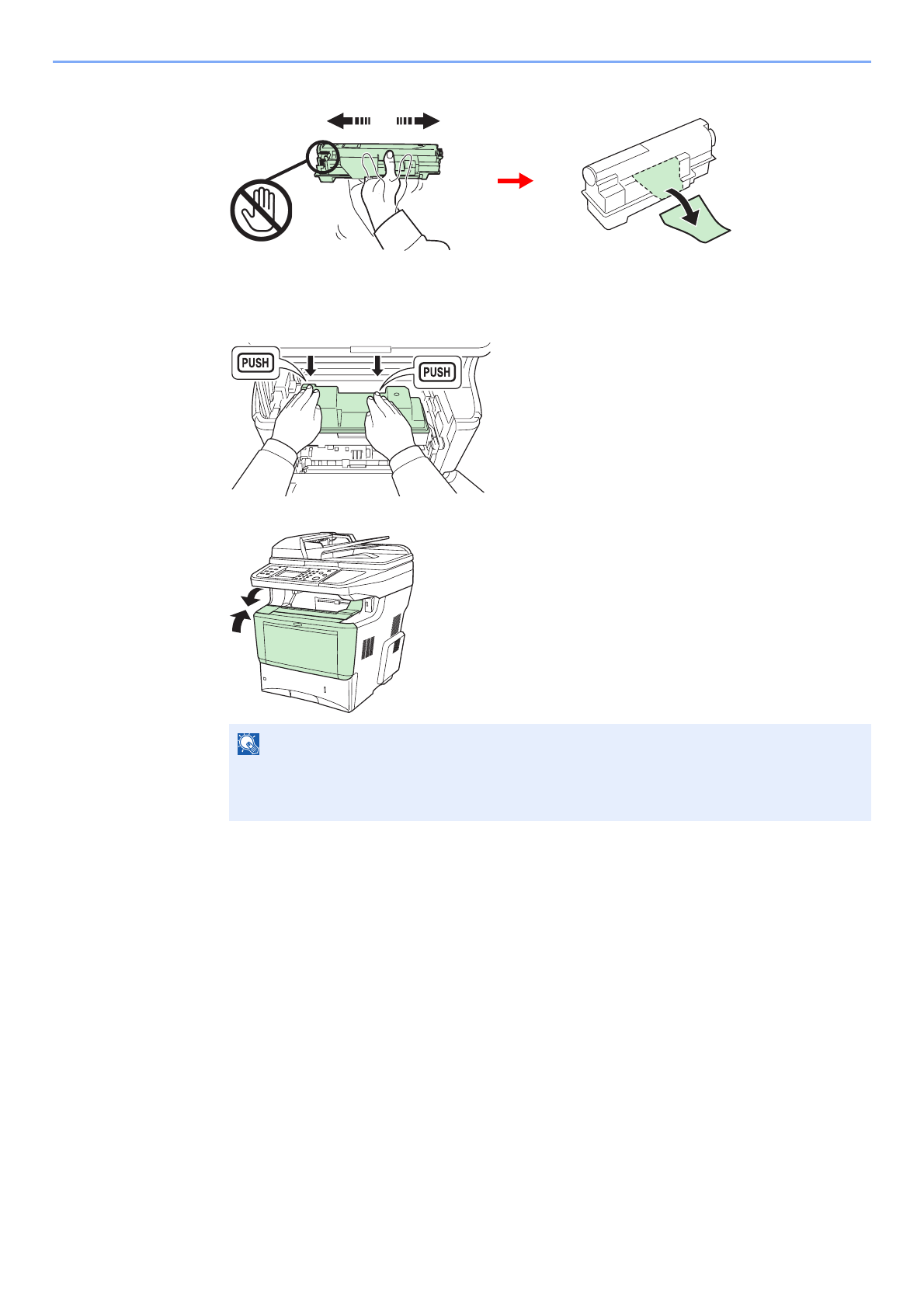 PUSH

PUSH