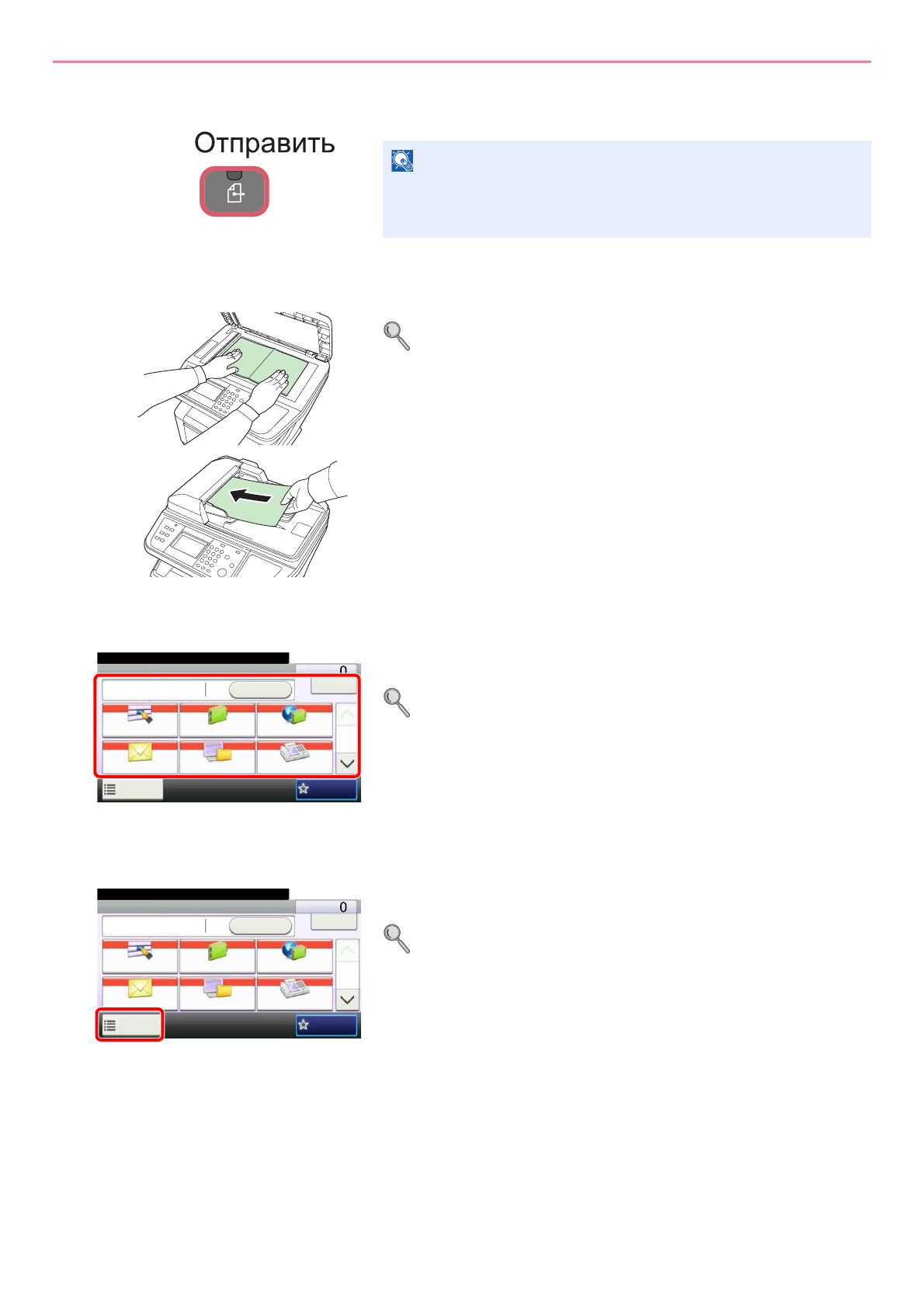 Отправить

0

0