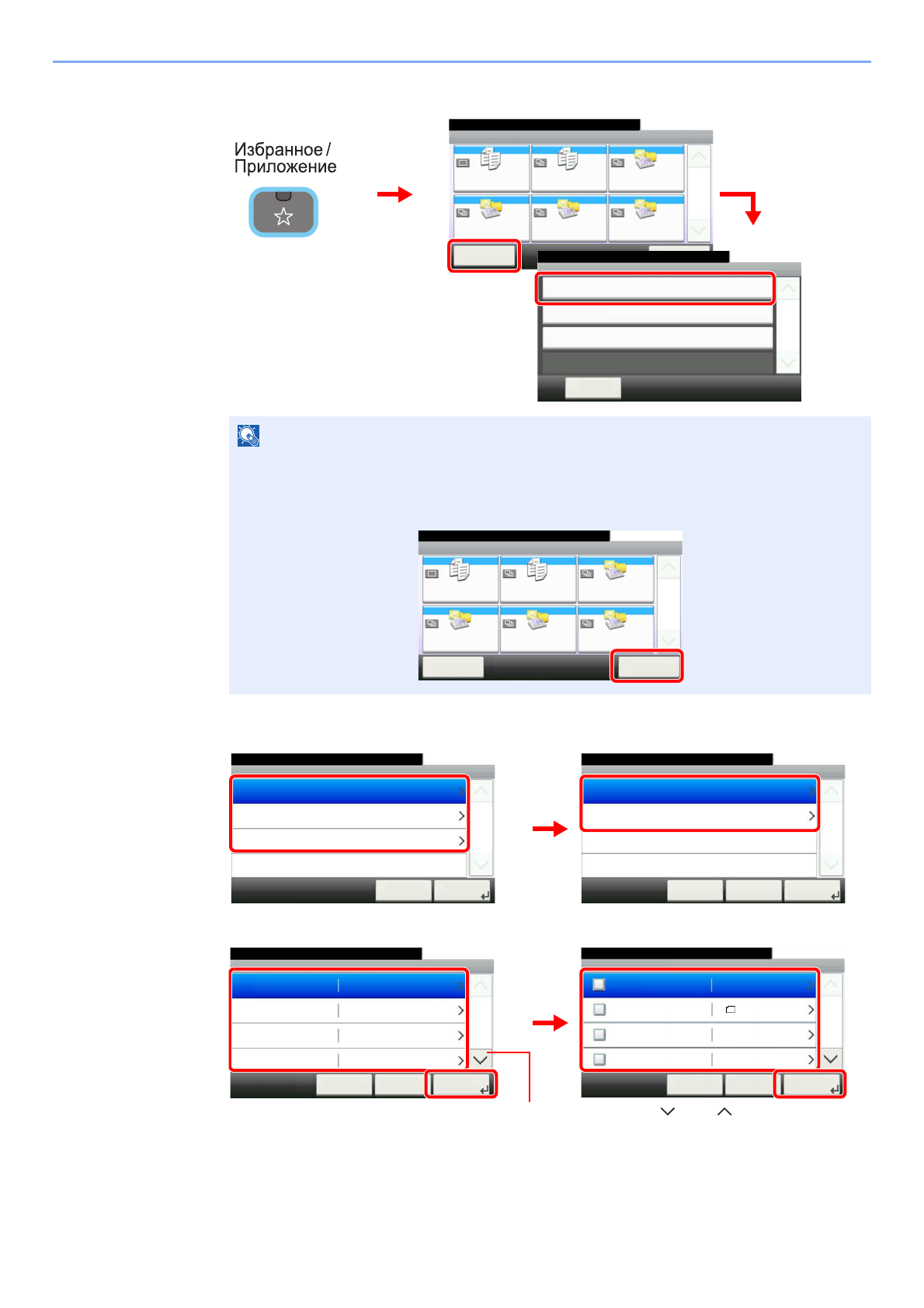 Избранное / Приложение