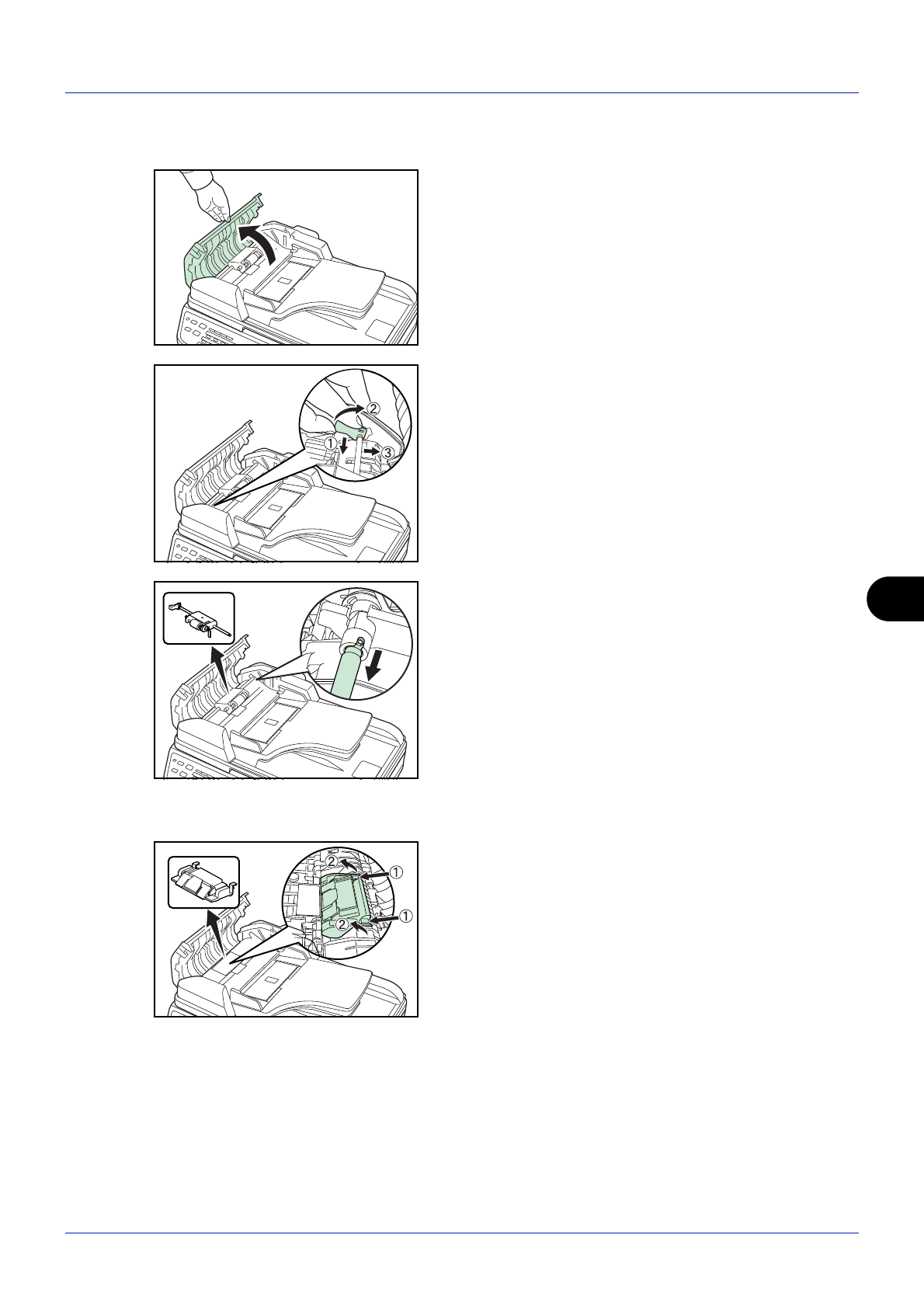 ②
①
③
②
①
②
①