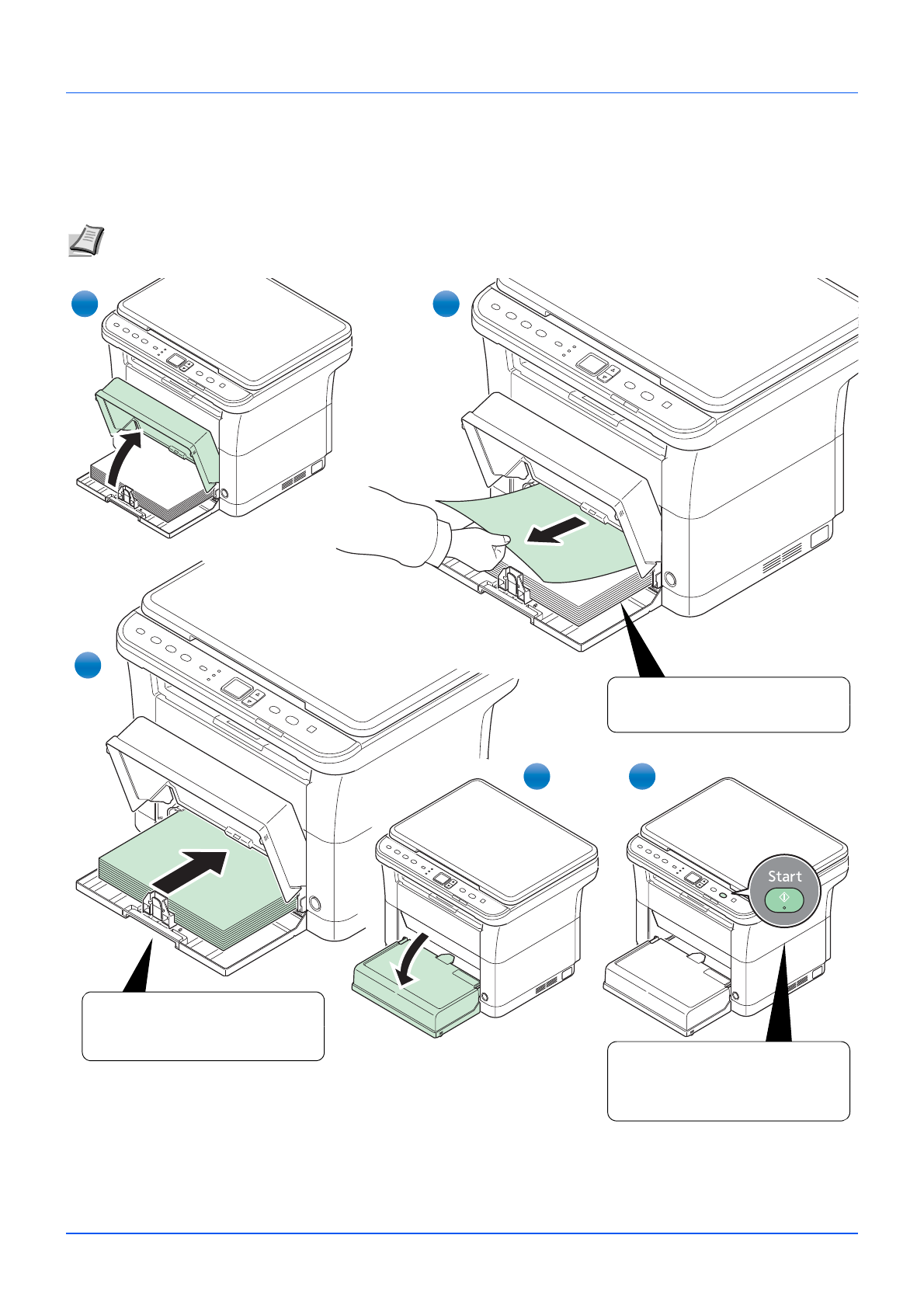 Start