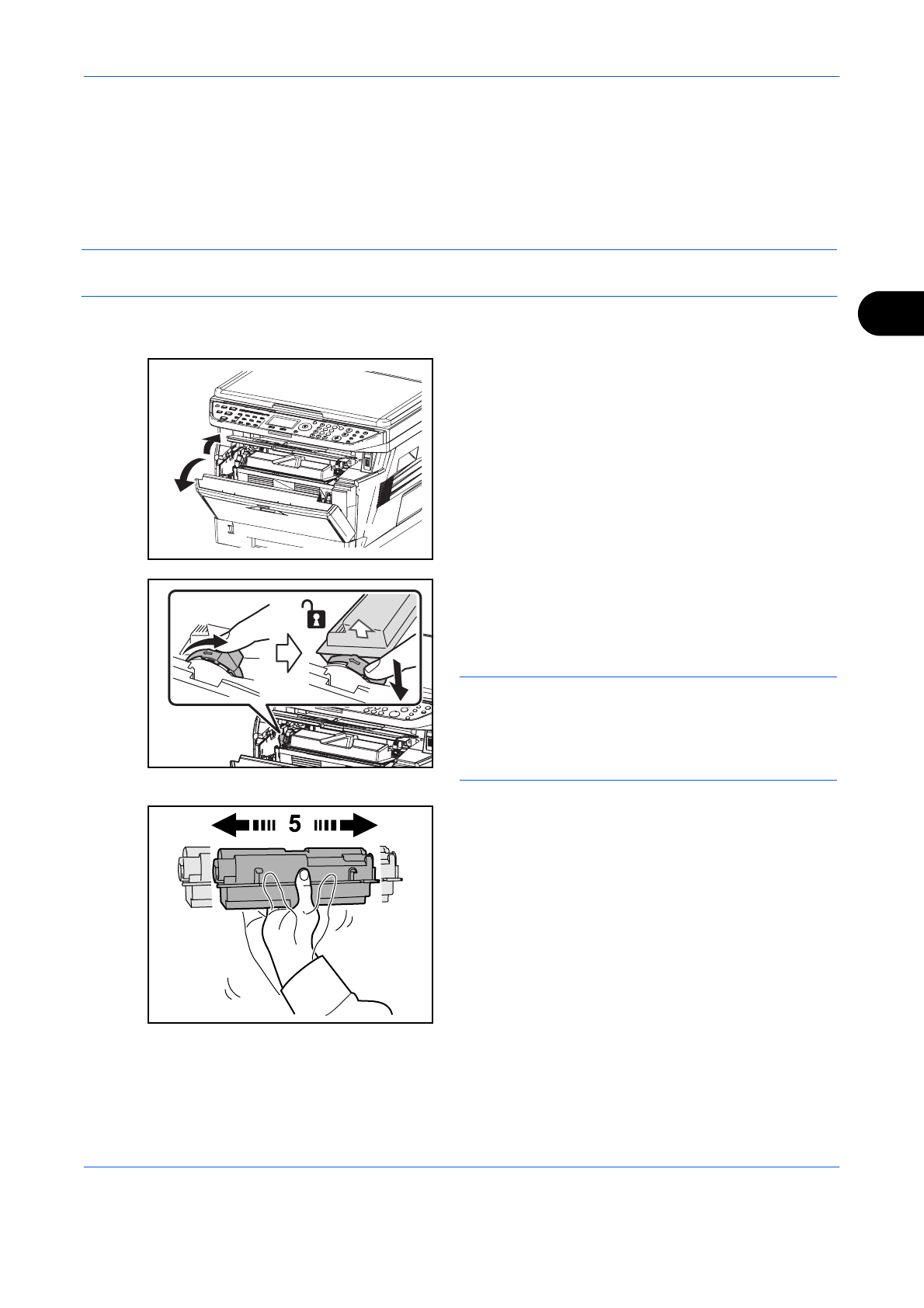 5