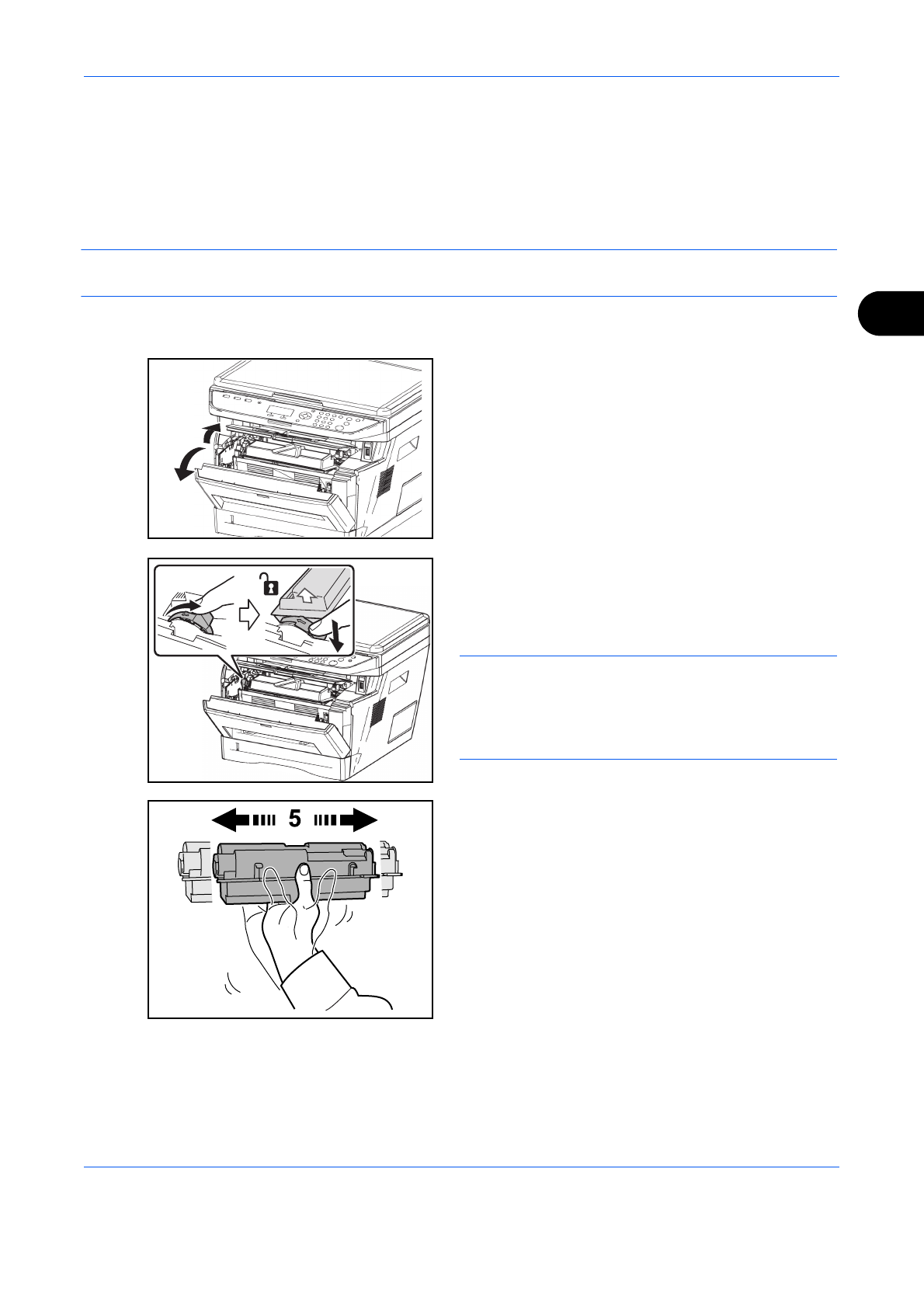 5