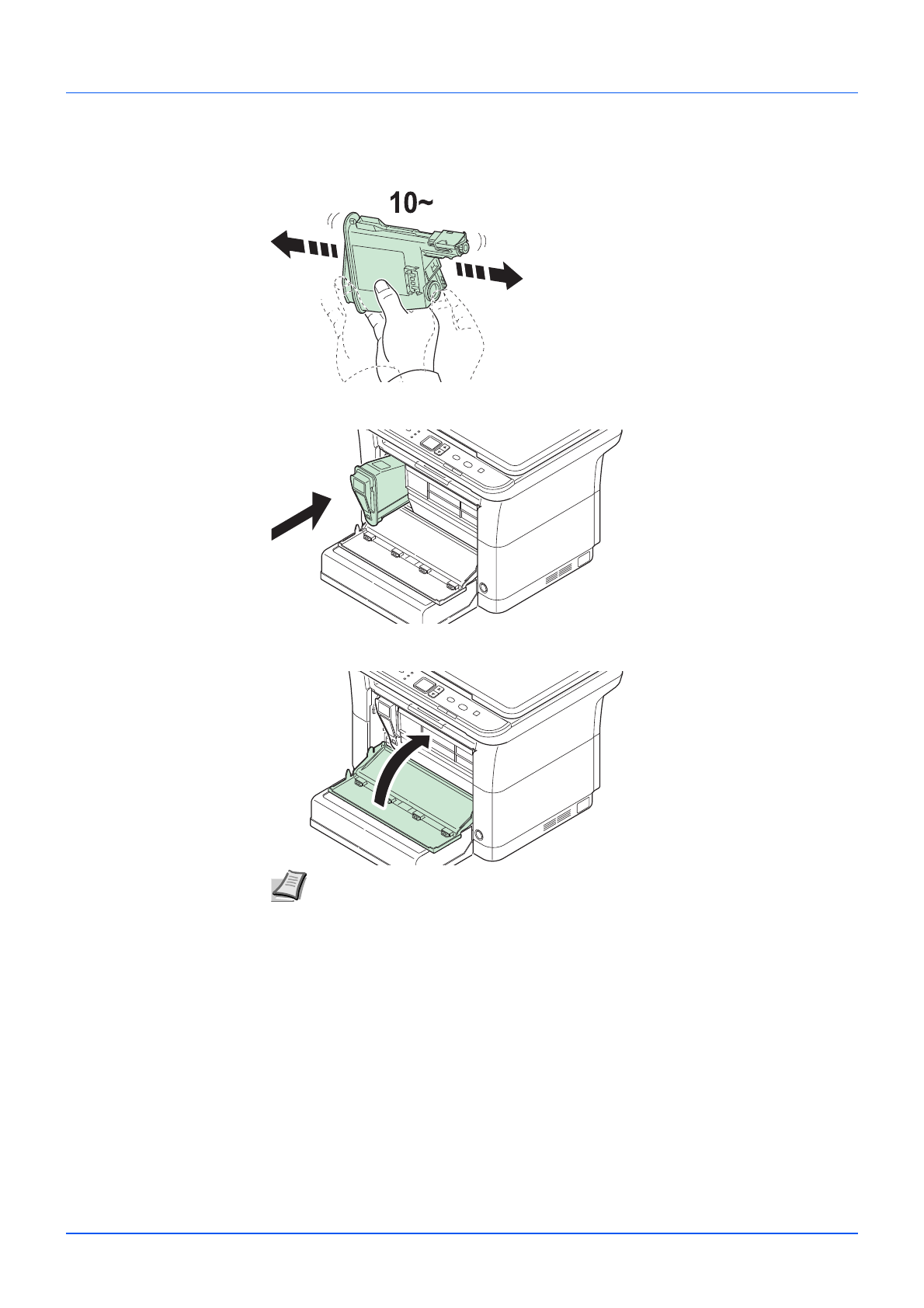 10~