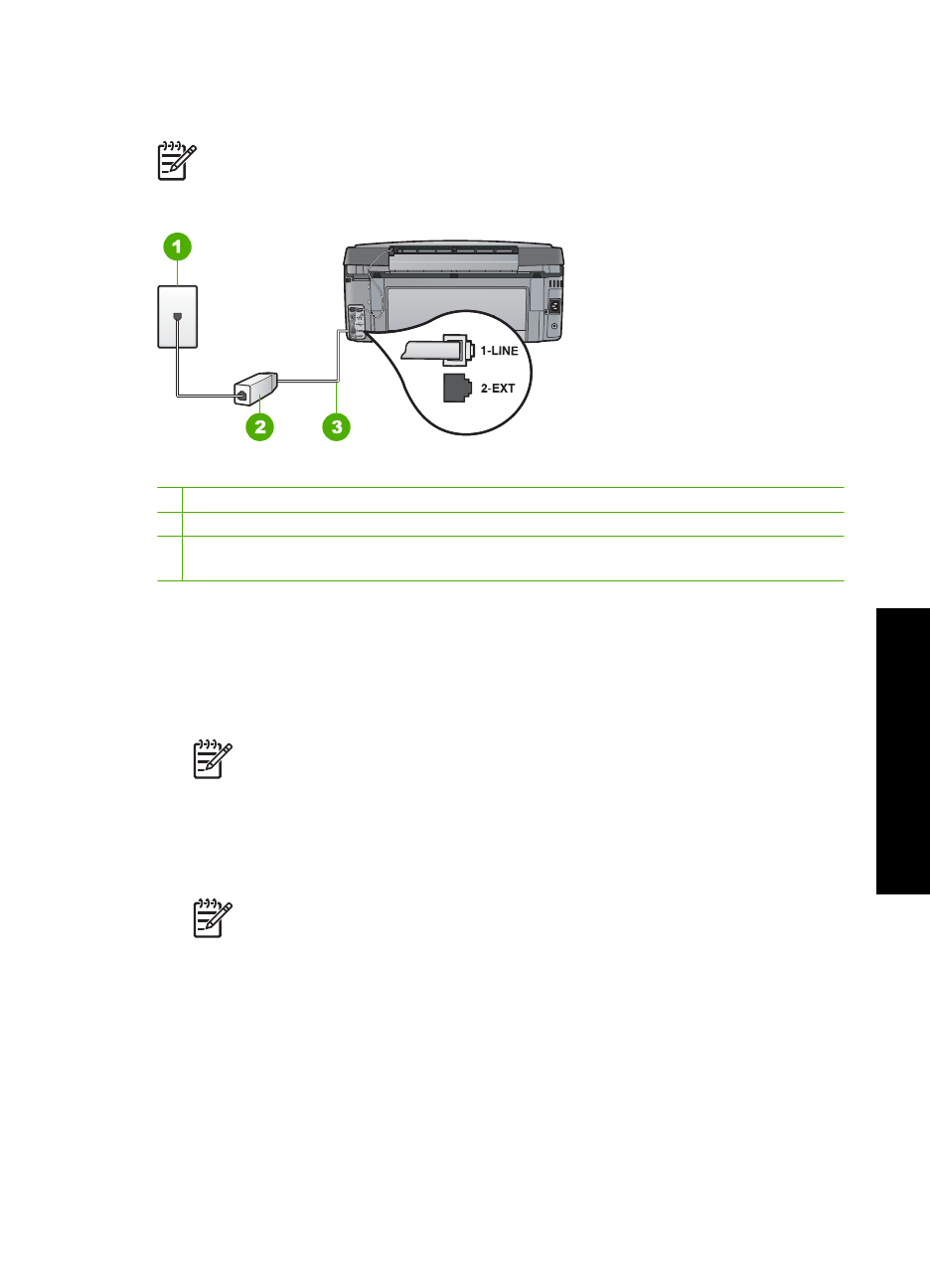 1

2

3

1-LINE

2-EXT