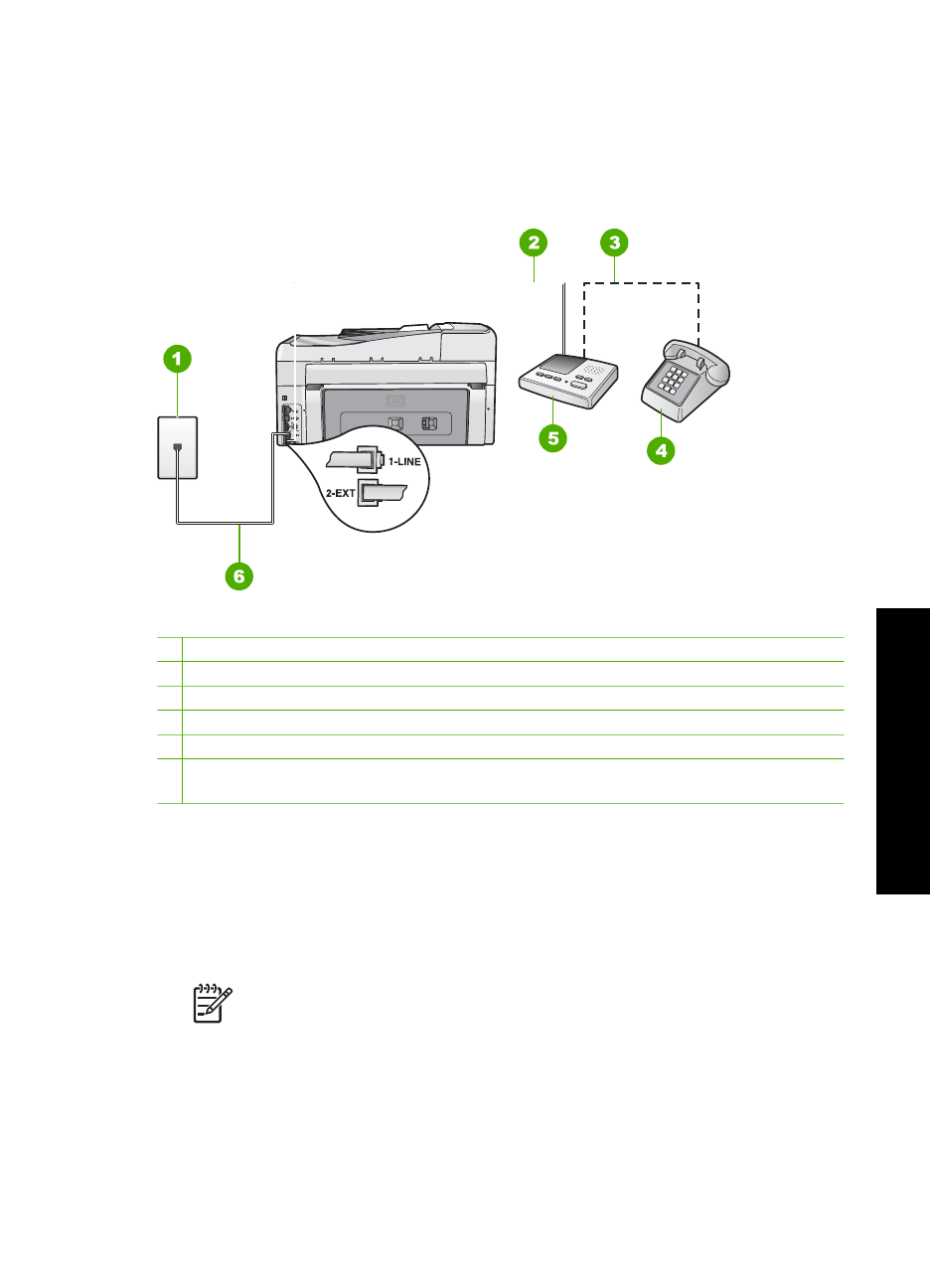 2

3

1

1-LINE

2-EXT

5

4

6