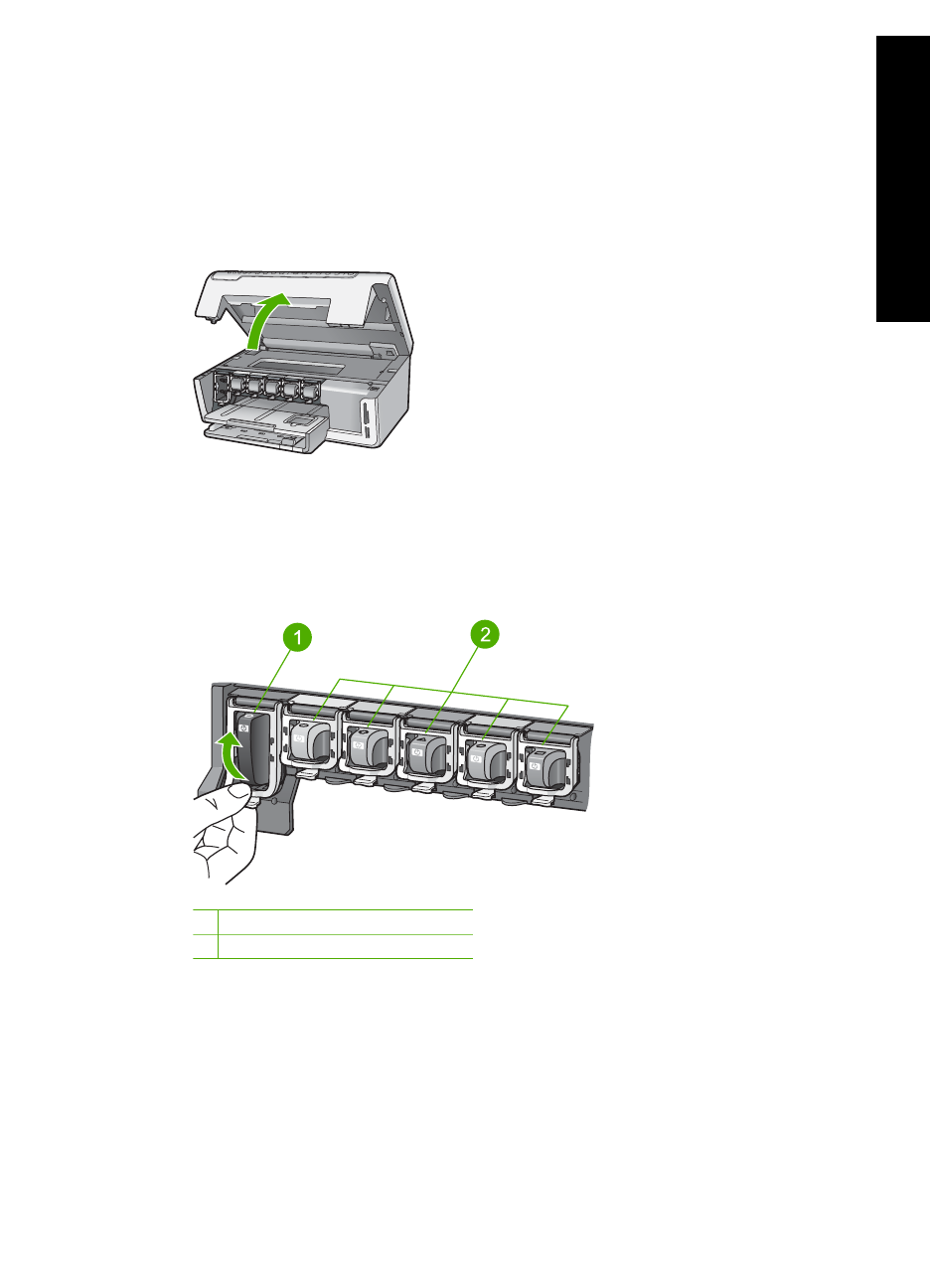 1

2