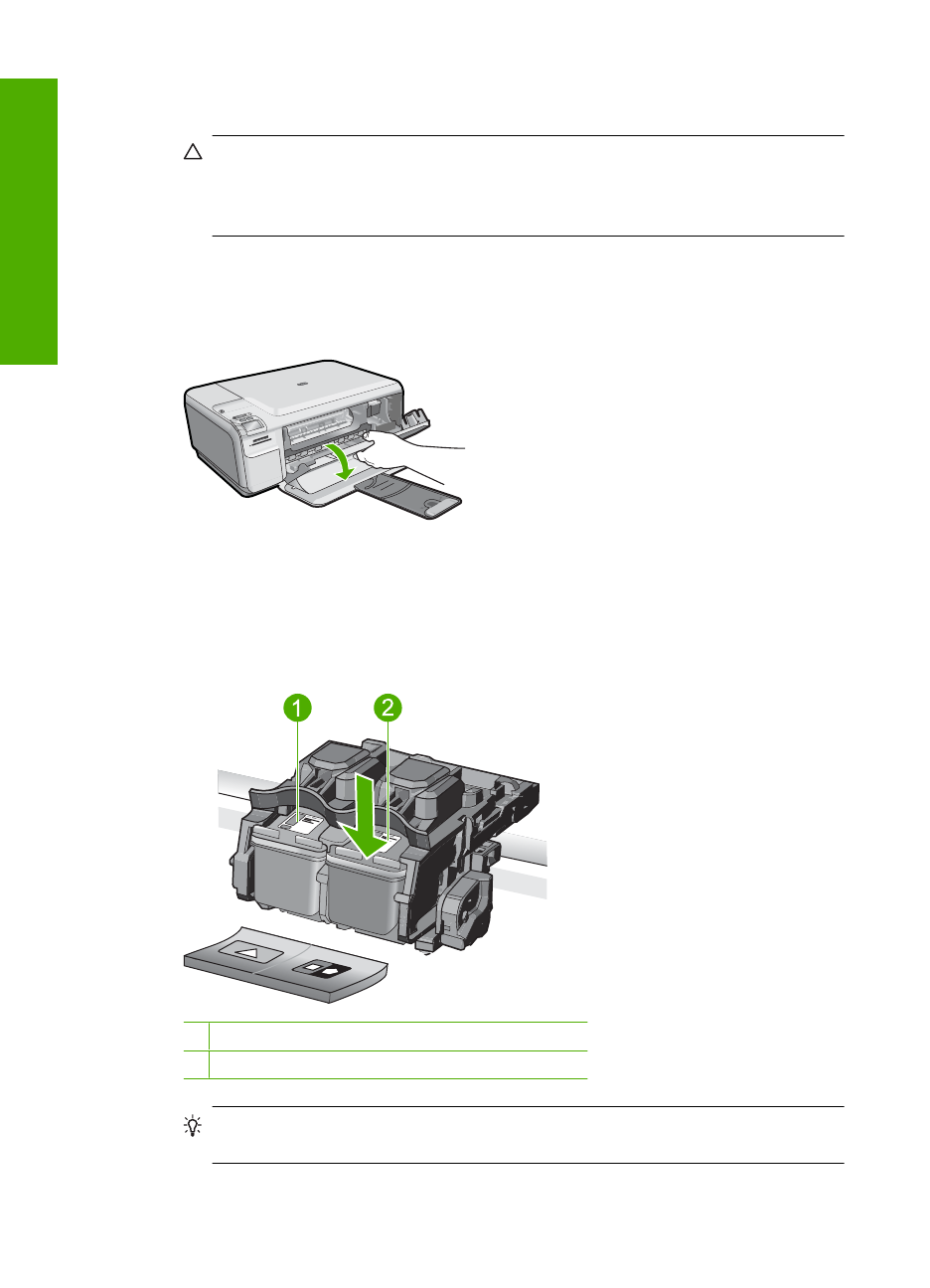 1

2