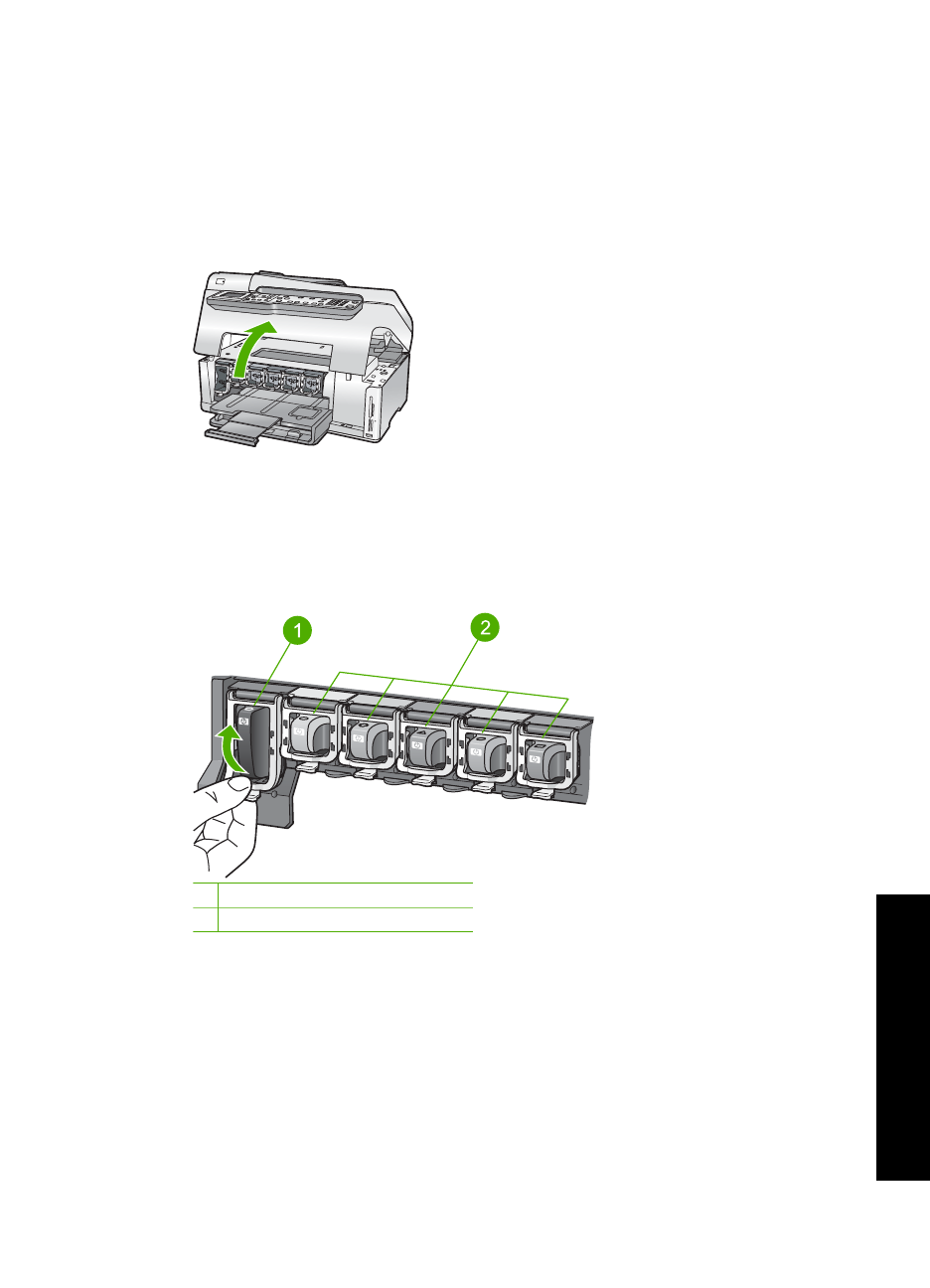 1

2